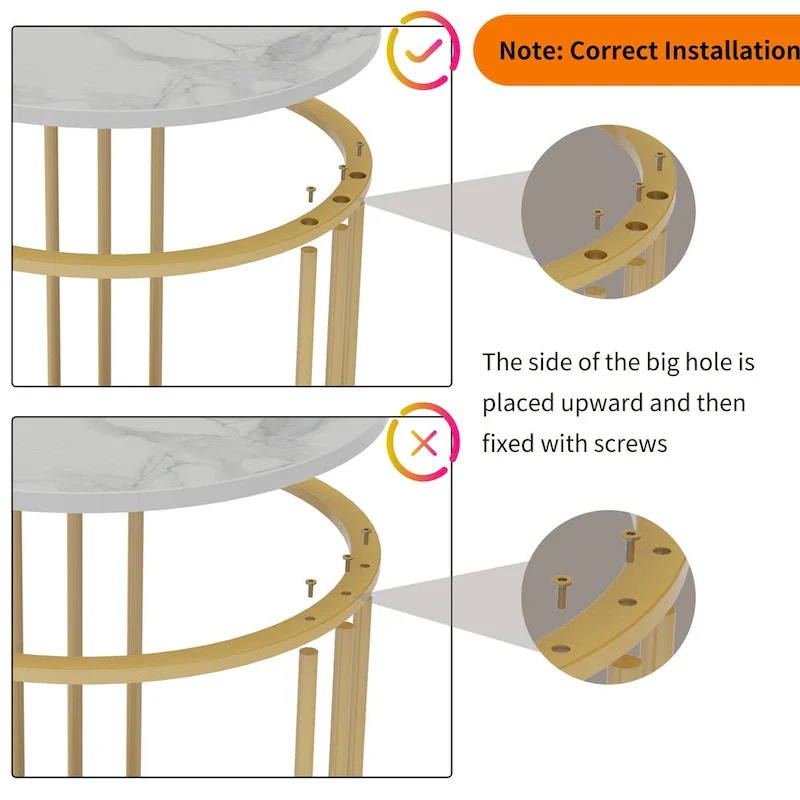 Note: Correct Installation

The side of the big hole is placed upward and then fixed with screws