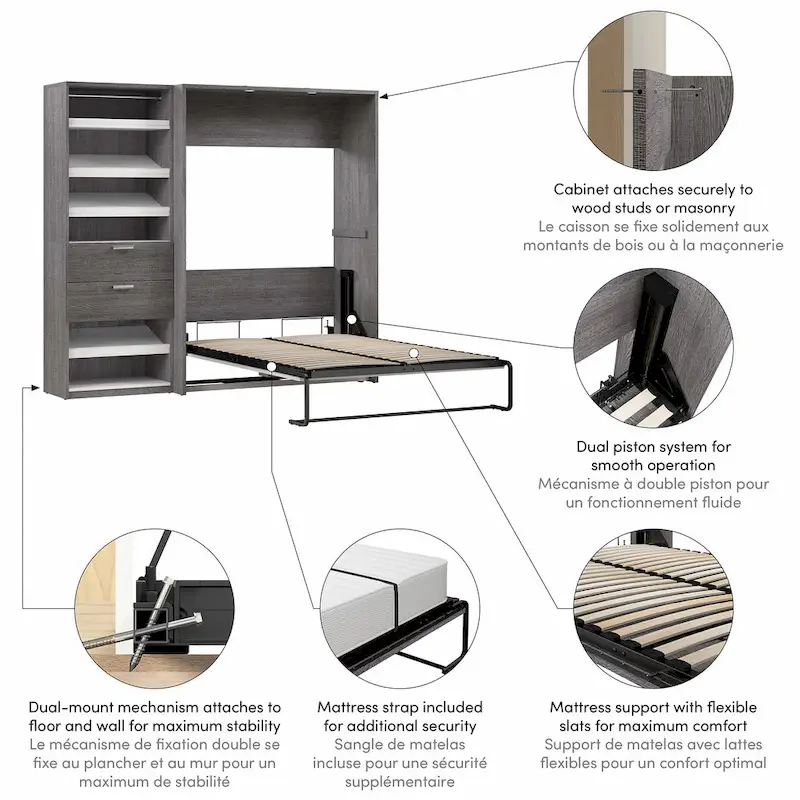 Cabinet attaches securely to wood studs or masonry
Le caisson se fixe solidement aux montants de bois ou à la maçonnerie

Dual piston system for smooth operation
Mécanisme à double piston pour un fonctionnement fluide

Dual-mount mechanism attaches to floor and wall for maximum stability
Le mécanisme de fixation double se fixe au plancher et au mur pour un maximum de stabilité

Mattress strap included for additional security
Sangle de matelas incluse pour une sécurité supplémentaire

Mattress support with flexible slats for maximum comfort
Support de matelas avec lattes flexibles pour un confort optimal