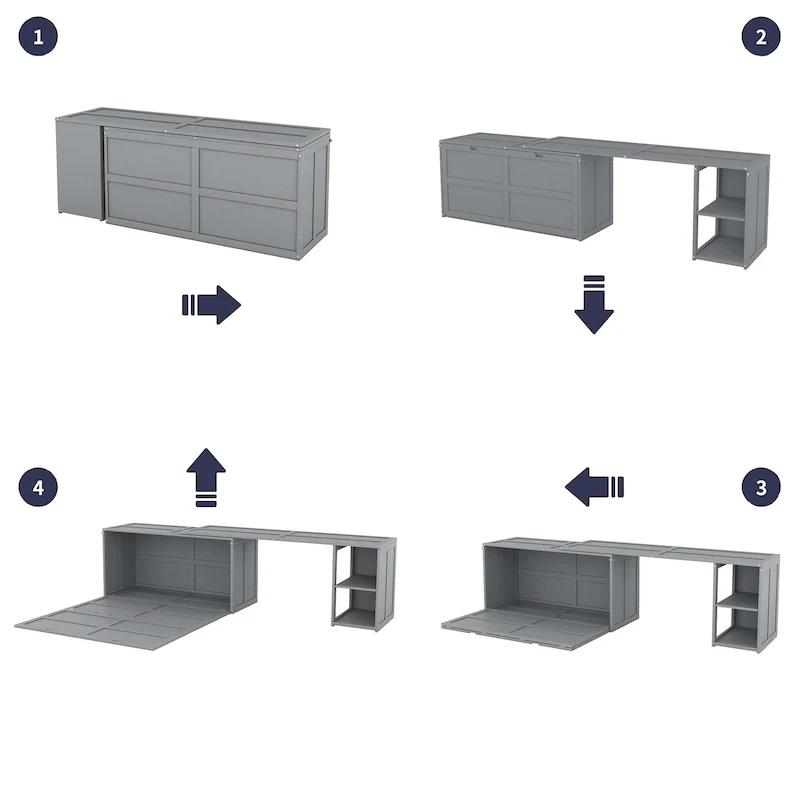 1

2

4

3