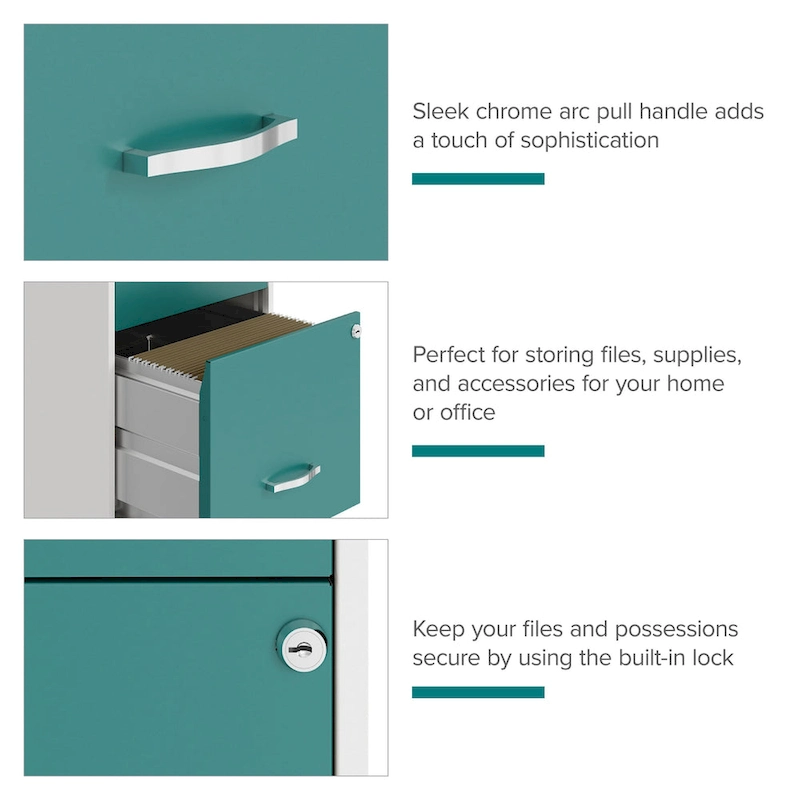 Sleek chrome arc pull handle adds a touch of sophistication

Perfect for storing files, supplies, and accessories for your home or office

Keep your files and possessions secure by using the built-in lock