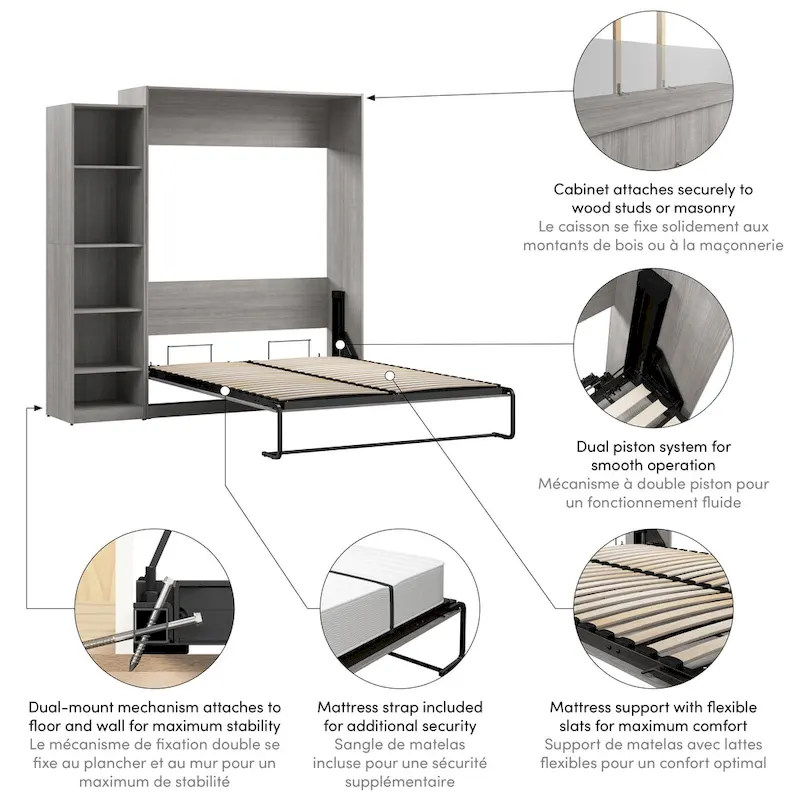 Cabinet attaches securely to wood studs or masonry
Le caisson se fixe solidement aux montants de bois ou à la maçonnerie

Dual piston system for smooth operation
Mécanisme à double piston pour un fonctionnement fluide

Dual-mount mechanism attaches to floor and wall for maximum stability
Le mécanisme de fixation double se fixe au plancher et au mur pour un maximum de stabilité

Mattress strap included for additional security
Sangle de matelas incluse pour une sécurité supplémentaire

Mattress support with flexible slats for maximum comfort
Support de matelas avec lattes flexibles pour un confort optimal