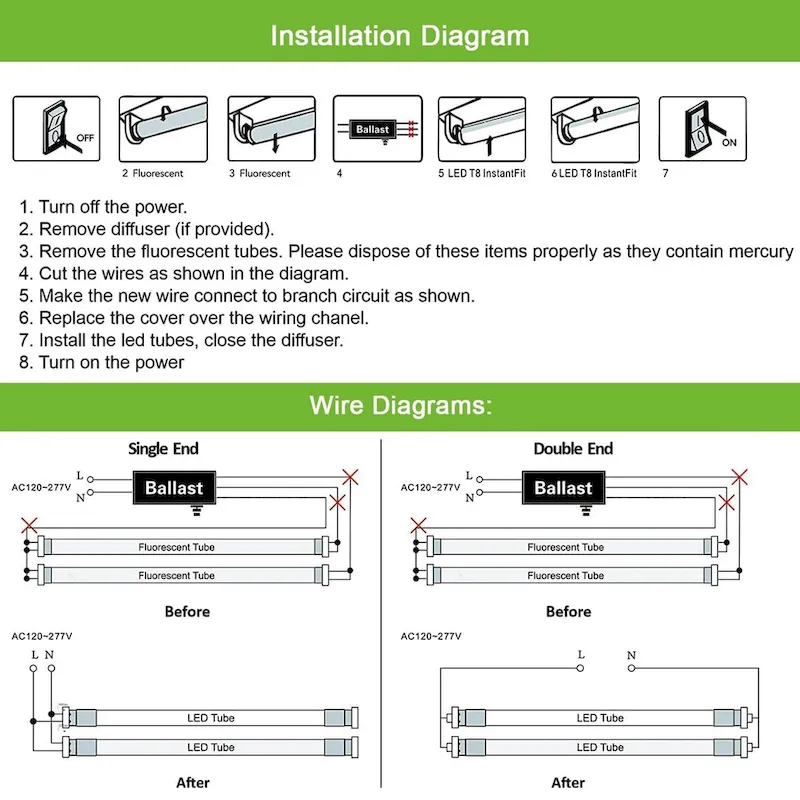 Installation Diagram

OFF

2 Fluorescent

3 Fluorescent

Ballast

4

5 LED T8 InstantFit

6 LED T8 InstantFit

ON

7

1. Turn off the power.
2. Remove diffuser (if provided).
3. Remove the fluorescent tubes. Please dispose of these items properly as they contain mercury
4. Cut the wires as shown in the diagram.
5. Make the new wire connect to branch circuit as shown.
6. Replace the cover over the wiring chanel.
7. Install the led tubes, close the diffuser.
8. Turn on the power

Wire Diagrams:

Single End

AC120~277V
L
N
Ballast
Fluorescent Tube
Fluorescent Tube

Before

AC120~277V
L N
LED Tube
LED Tube

After

Double End

AC120~277V
L
N
Ballast
Fluorescent Tube
Fluorescent Tube

Before

AC120~277V
L
N
LED Tube
LED Tube

After