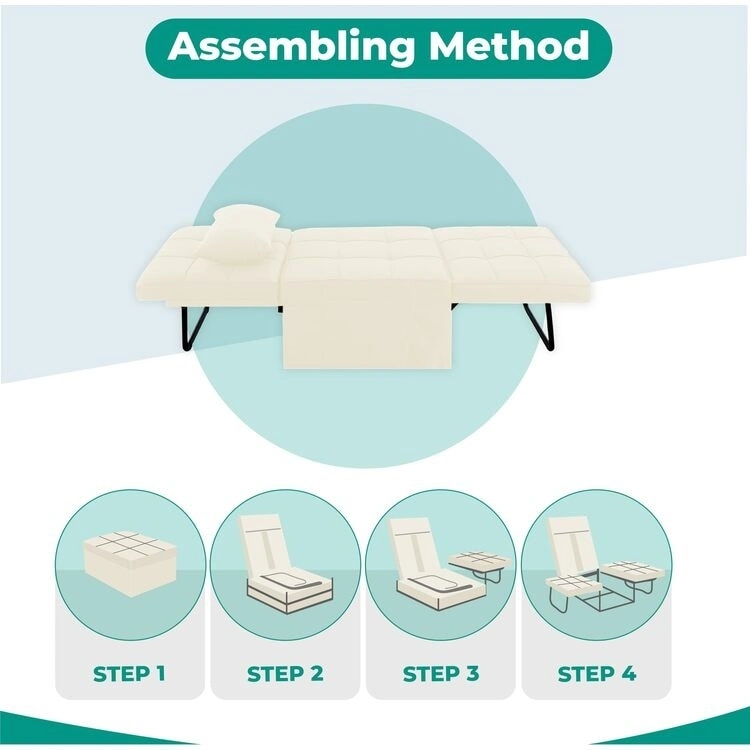 Assembling Method

STEP 1

STEP 2

STEP 3

STEP 4