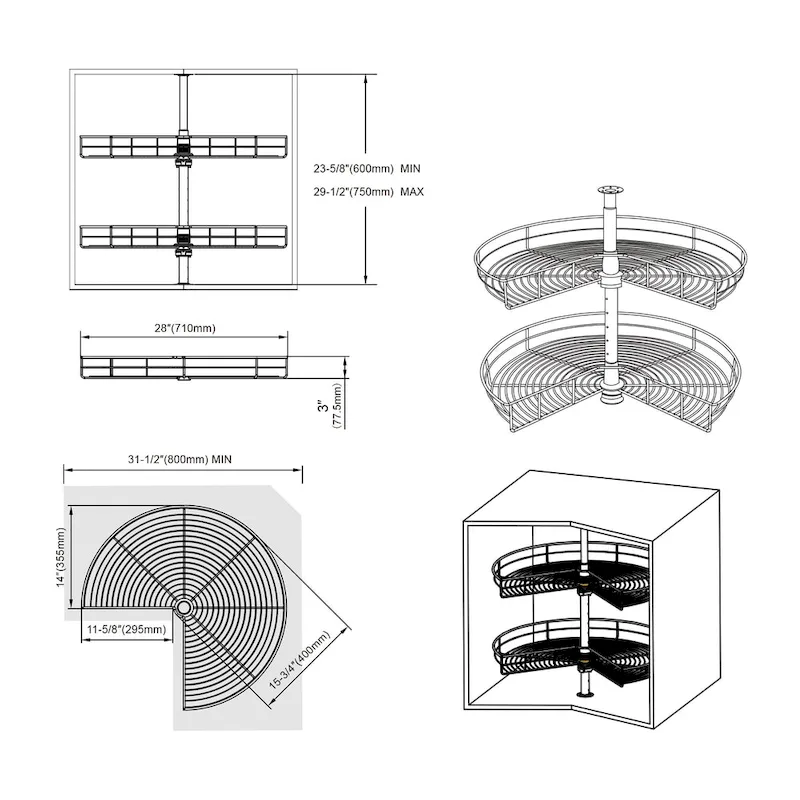 23-5/8"(600mm) MIN
29-1/2"(750mm) MAX

28"(710mm)

3"
(77.5mm)

31-1/2"(800mm) MIN

14"(355mm)

11-5/8"(295mm)

15-3/4"(400mm)