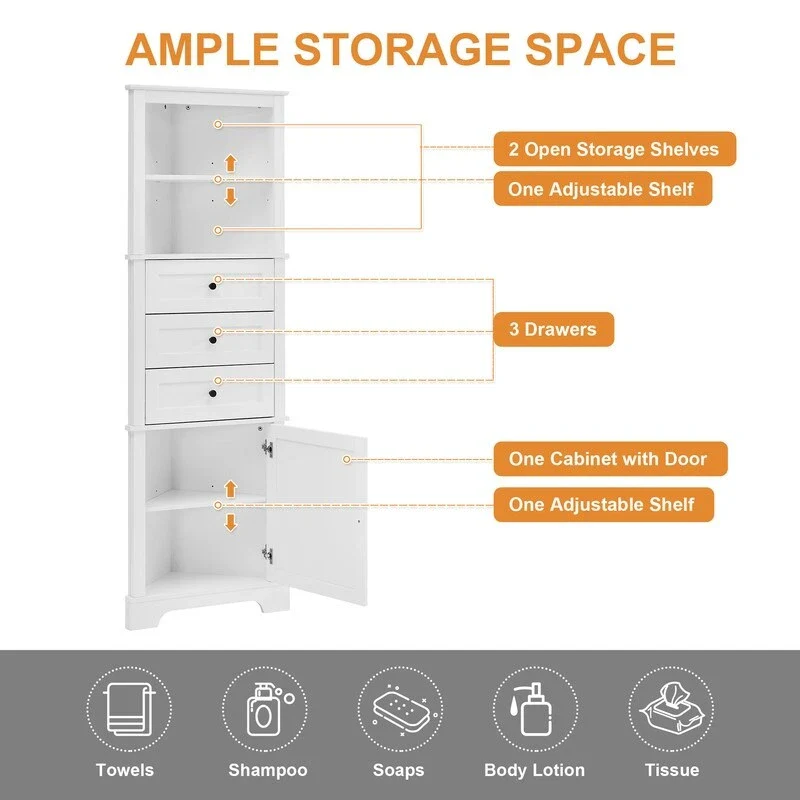 AMPLE STORAGE SPACE

2 Open Storage Shelves

One Adjustable Shelf

3 Drawers

One Cabinet with Door

One Adjustable Shelf

Towels

Shampoo

Soaps

Body Lotion

Tissue