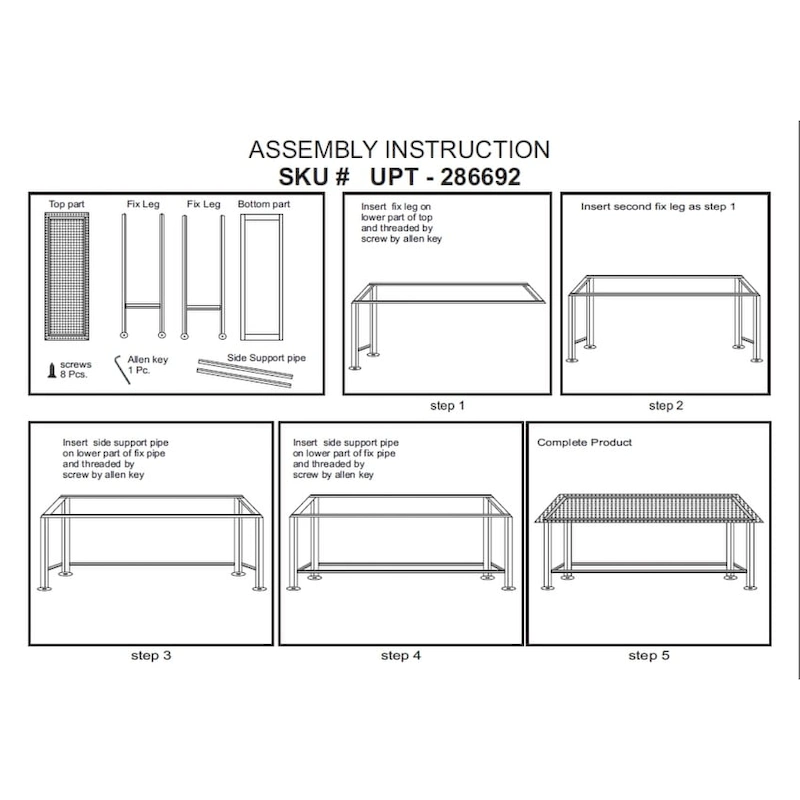 ASSEMBLY INSTRUCTION
SKU # UPT - 286692

Top part Fix Leg Fix Leg Bottom part

screws
8 Pcs.

Allen key
1 Pc.

Side Support pipe

Insert fix leg on lower part of top and threaded by screw by allen key

step 1

Insert second fix leg as step 1

step 2

Insert side support pipe on lower part of fix pipe and threaded by screw by allen key

step 3

Insert side support pipe on lower part of fix pipe and threaded by screw by allen key

step 4

Complete Product

step 5