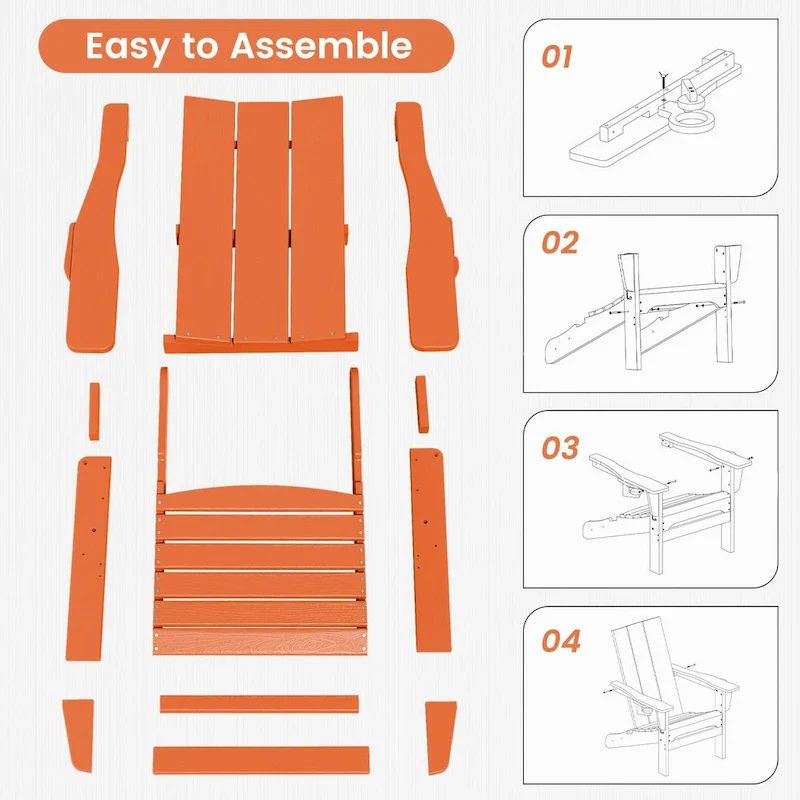 Easy to Assemble

01

02

03

04