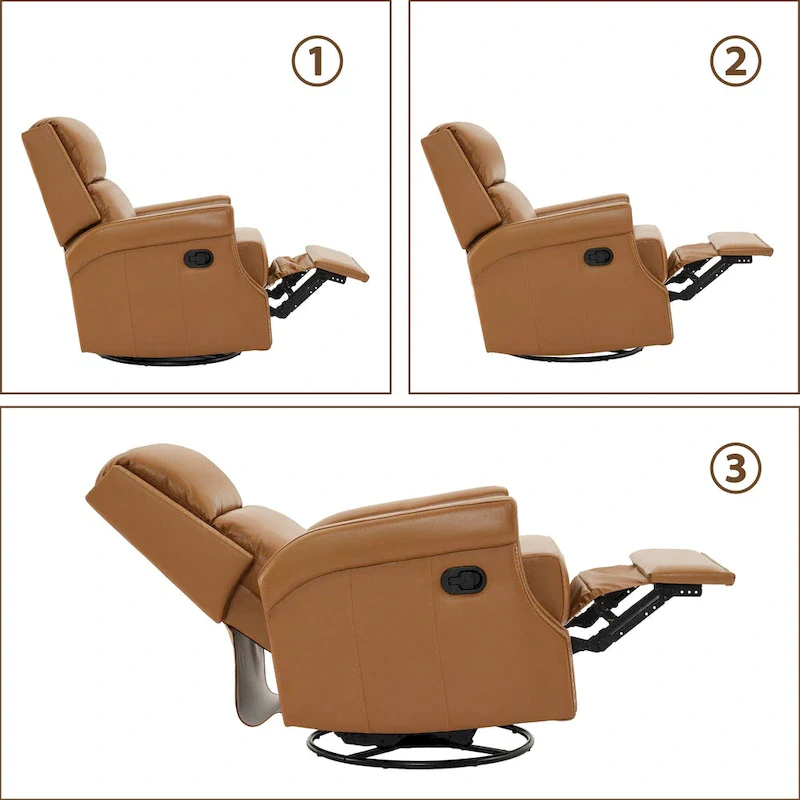 1

2

3