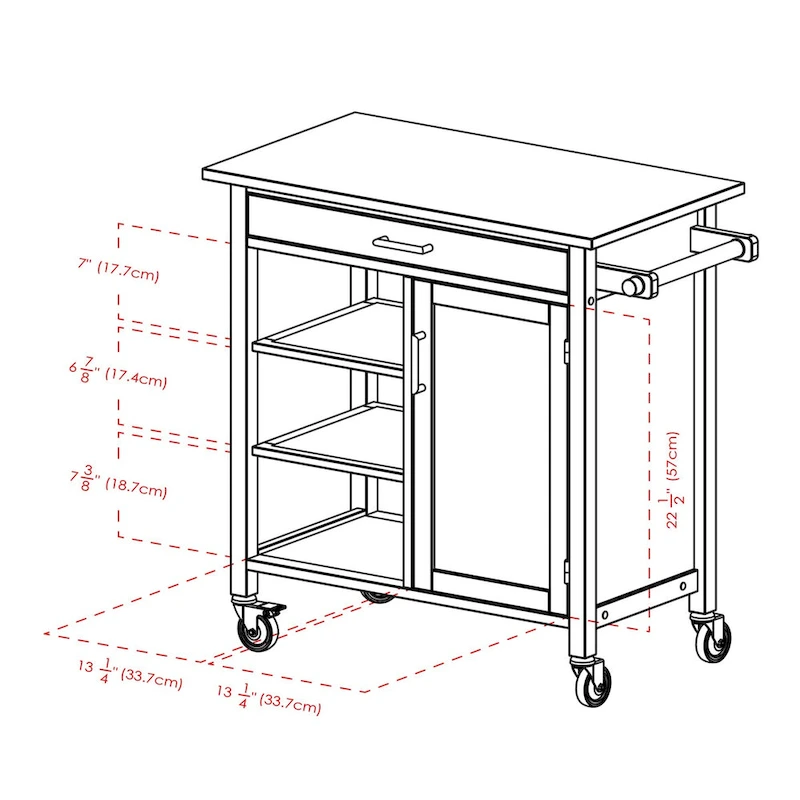 7" (17.7cm)

$6\frac{7}{8}$" (17.4cm)

$7\frac{3}{8}$" (18.7cm)

$22\frac{1}{2}$" (57cm)

$13\frac{1}{4}$" (33.7cm)

$13\frac{1}{4}$" (33.7cm)