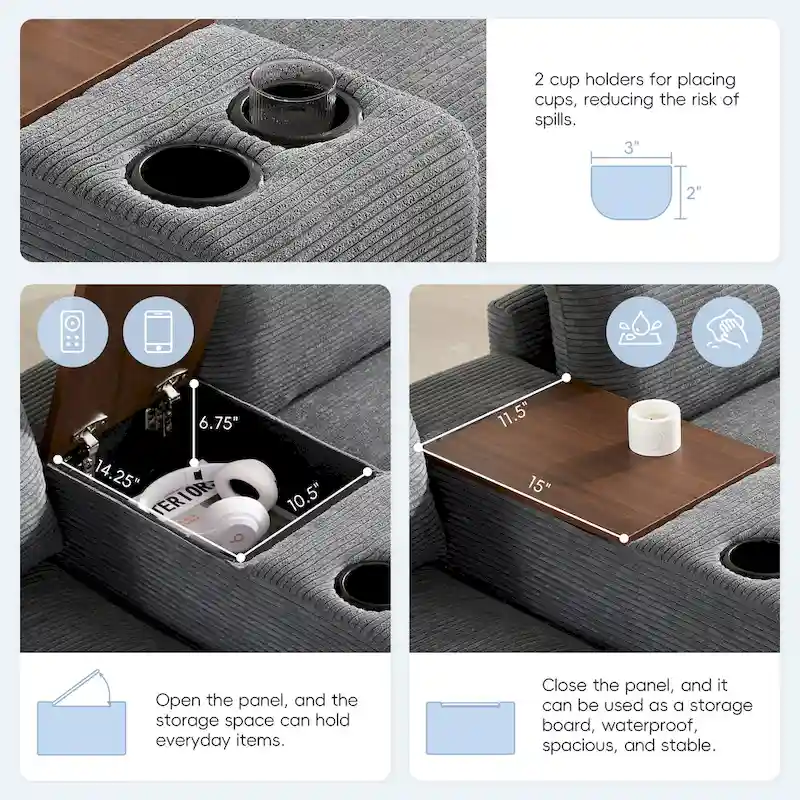 2 cup holders for placing cups, reducing the risk of spills.

3"

2"

6.75"

14.25"

10.5"

TERIOR

11.5"

15"

Open the panel, and the storage space can hold everyday items.

Close the panel, and it can be used as a storage board, waterproof, spacious, and stable.