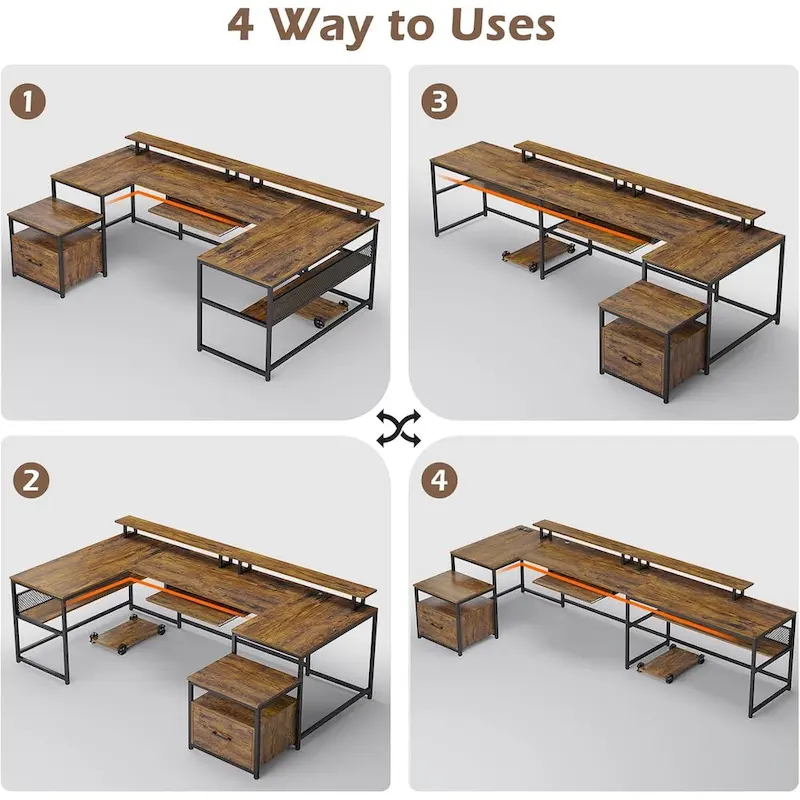 4 Way to Uses

1

3

2

4