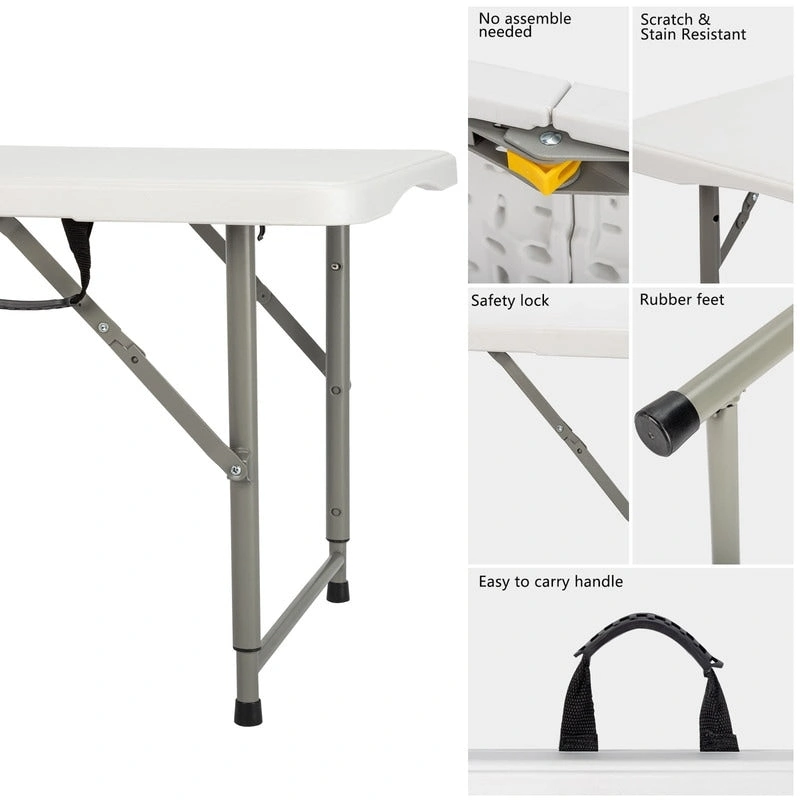 No assemble needed

Scratch & Stain Resistant

Safety lock

Rubber feet

Easy to carry handle