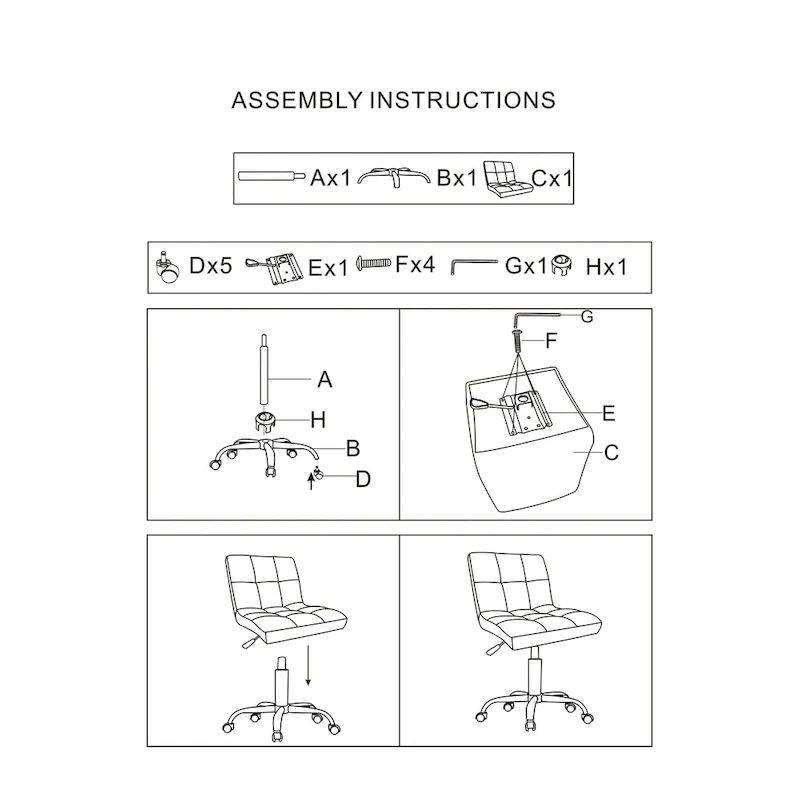 ASSEMBLY INSTRUCTIONS

Ax1 Bx1 Cx1

Dx5 Ex1 Fx4 Gx1 Hx1

A
H
B
D

G
F
E
C