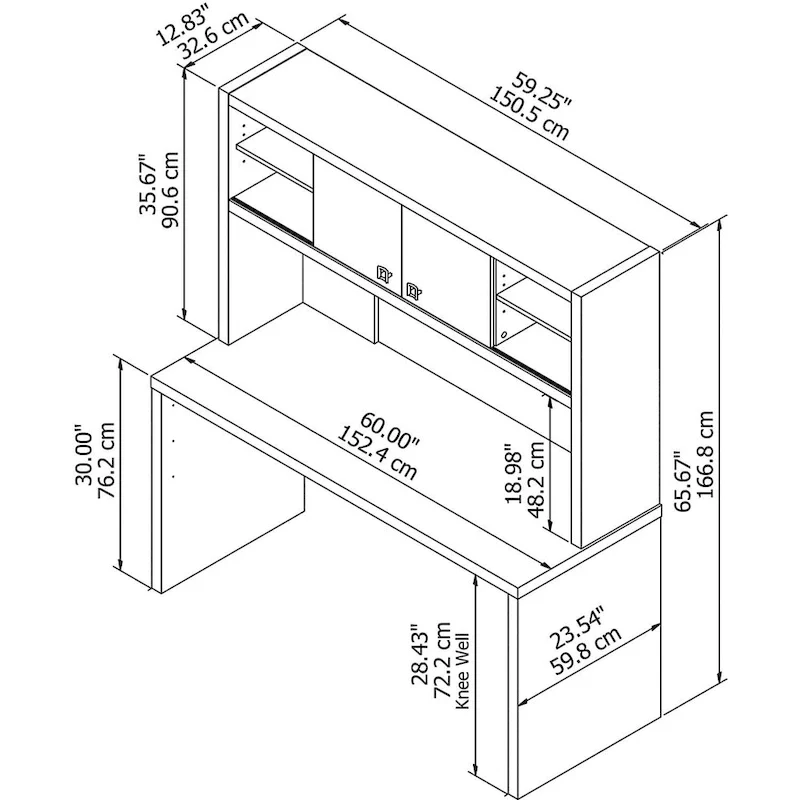 12.83"
32.6 cm

59.25"
150.5 cm

35.67"
90.6 cm

30.00"
76.2 cm

60.00"
152.4 cm

18.98"
48.2 cm

65.67"
166.8 cm

28.43"
72.2 cm
Knee Well

23.54"
59.8 cm