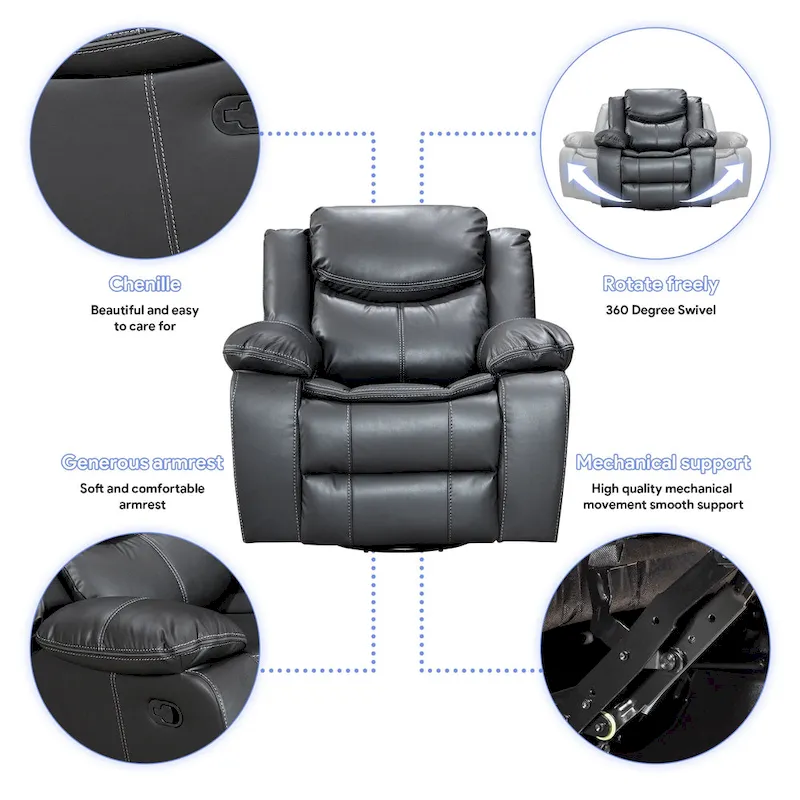 Chenille
Beautiful and easy to care for

Rotate freely
360 Degree Swivel

Generous armrest
Soft and comfortable armrest

Mechanical support
High quality mechanical movement smooth support