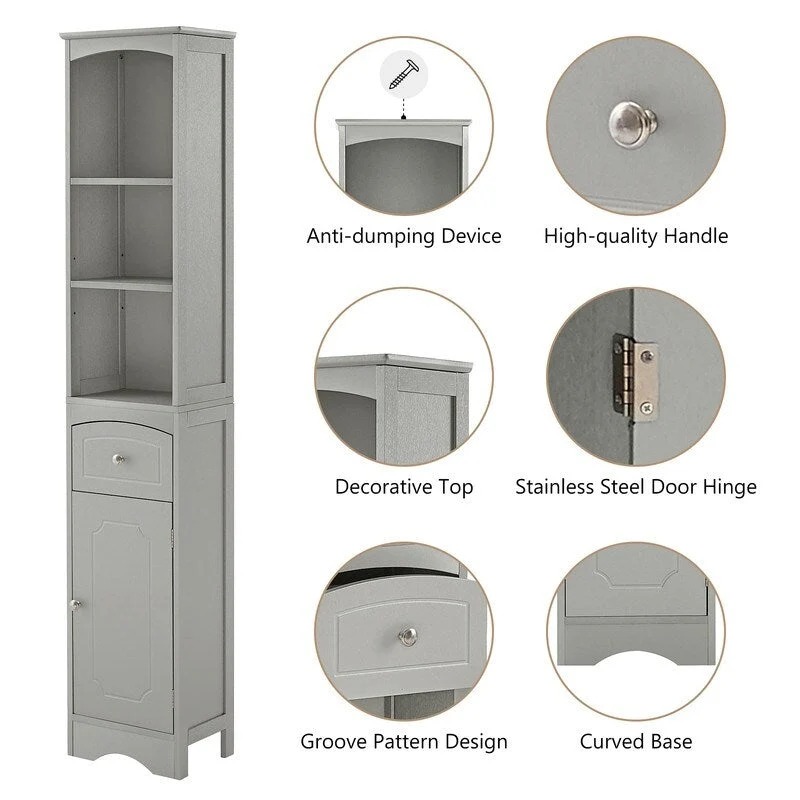 Anti-dumping Device

High-quality Handle

Decorative Top

Stainless Steel Door Hinge

Groove Pattern Design

Curved Base