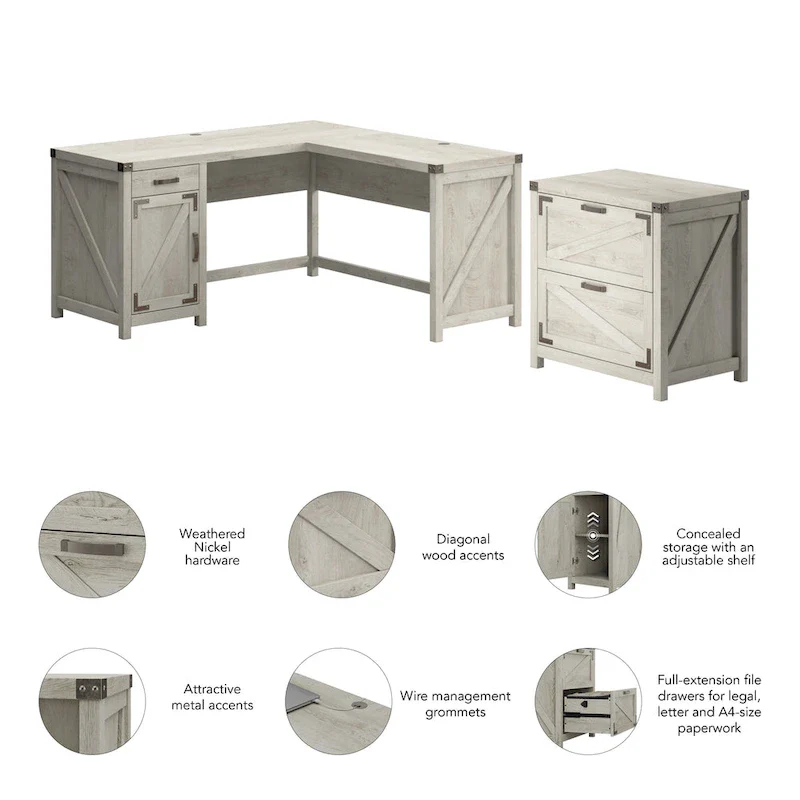 Weathered Nickel hardware

Diagonal wood accents

Concealed storage with an adjustable shelf

Attractive metal accents

Wire management grommets

Full-extension file drawers for legal, letter and A4-size paperwork