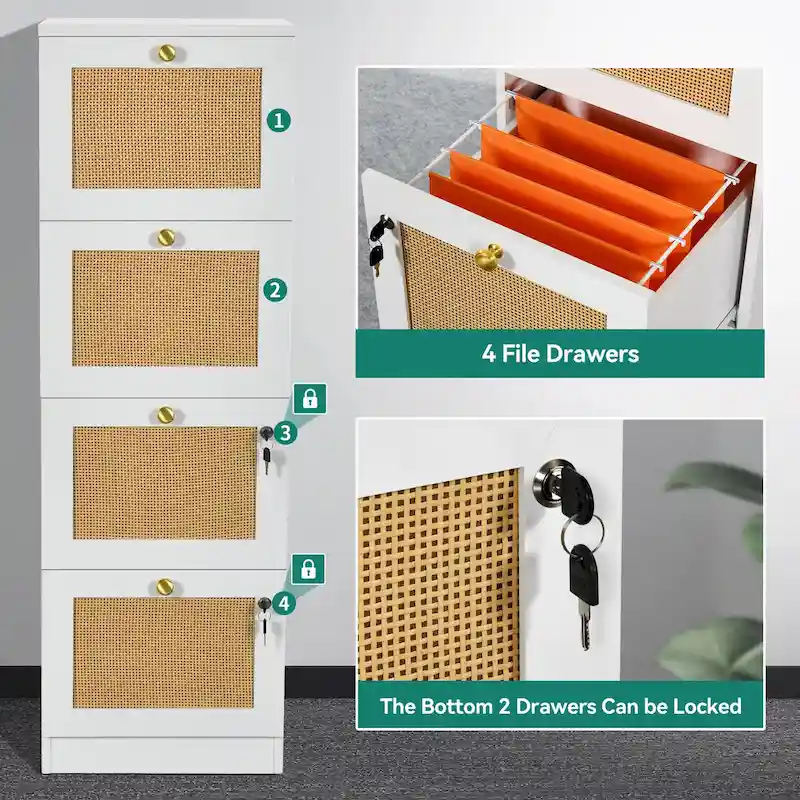 1
2
3
4
4 File Drawers
The Bottom 2 Drawers Can be Locked