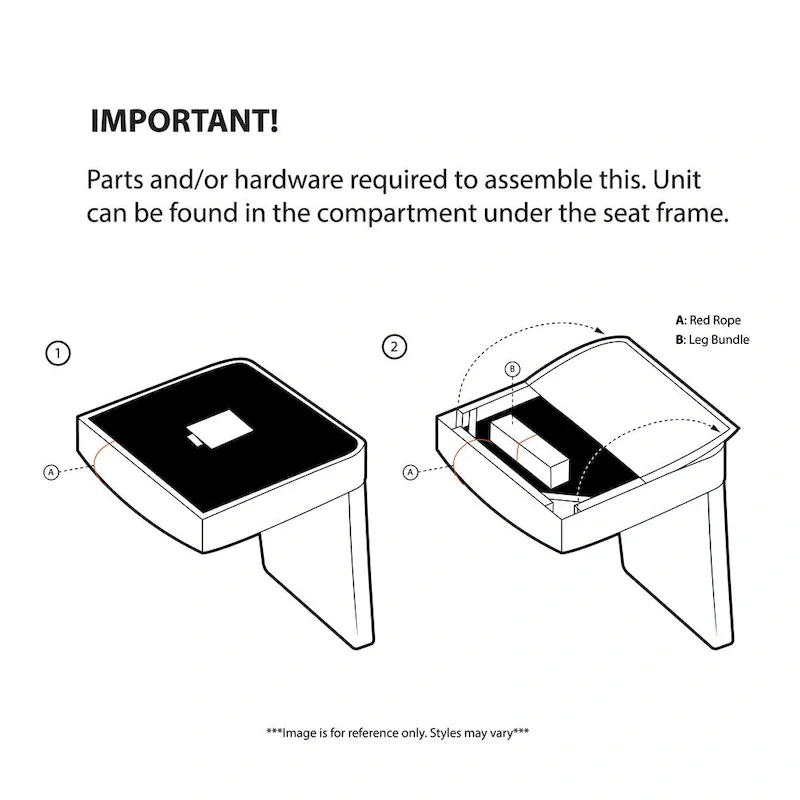 IMPORTANT!

Parts and/or hardware required to assemble this. Unit can be found in the compartment under the seat frame.

A: Red Rope
B: Leg Bundle

1

A

2

B

A

***Image is for reference only. Styles may vary***