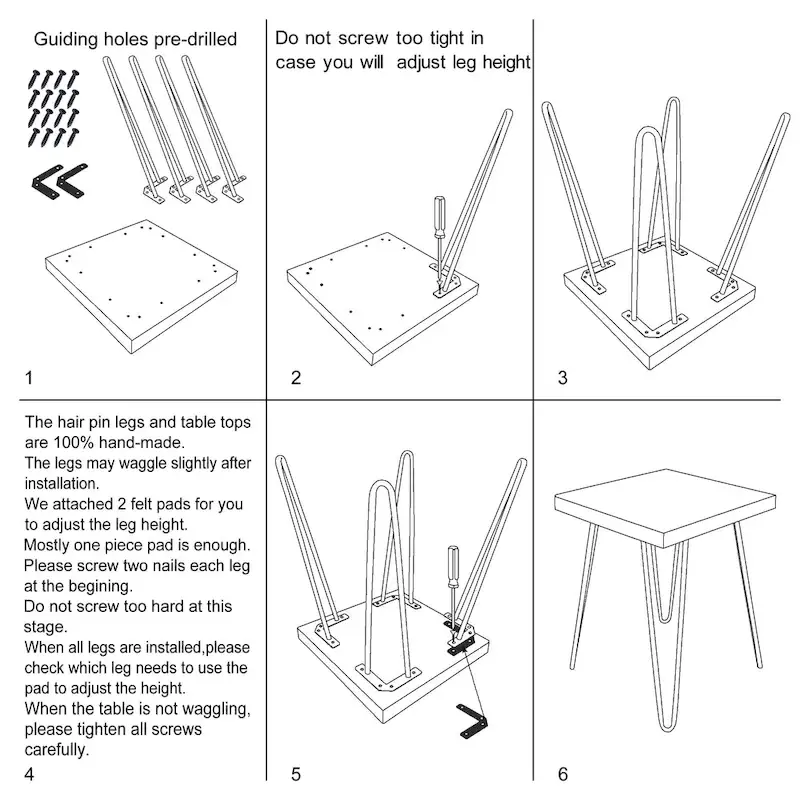 Guiding holes pre-drilled

1

Do not screw too tight in case you will adjust leg height

2

3

The hair pin legs and table tops are 100% hand-made.
The legs may waggle slightly after installation.
We attached 2 felt pads for you to adjust the leg height.
Mostly one piece pad is enough.
Please screw two nails each leg at the begining.
Do not screw too hard at this stage.
When all legs are installed,please check which leg needs to use the pad to adjust the height.
When the table is not waggling, please tighten all screws carefully.

4

5

6