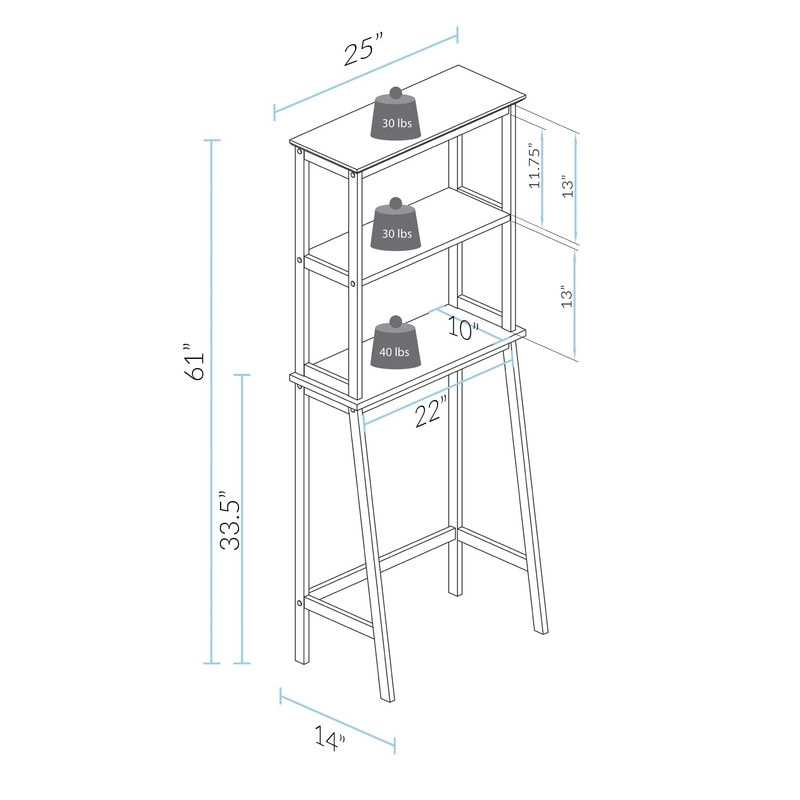 25"
30 lbs
11.75"
13"
30 lbs
13"
61"
40 lbs
10"
22"
33.5"
14"