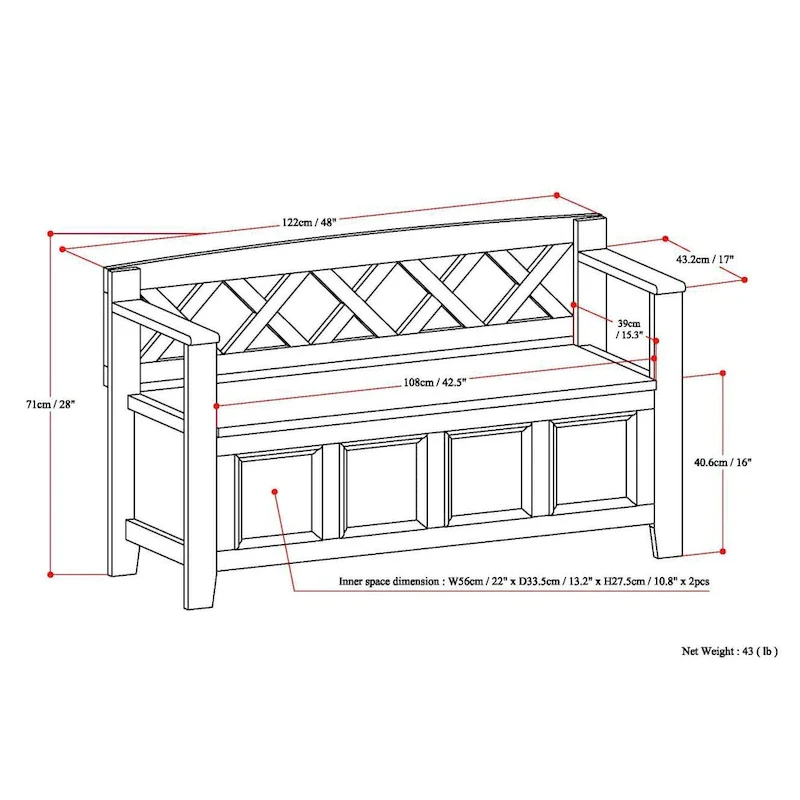 122cm / 48"

43.2cm / 17"

39cm / 15.3"

71cm / 28"

108cm / 42.5"

40.6cm / 16"

Inner space dimension : W56cm / 22" x D33.5cm / 13.2" x H27.5cm / 10.8" x 2pcs

Net Weight : 43 ( lb )