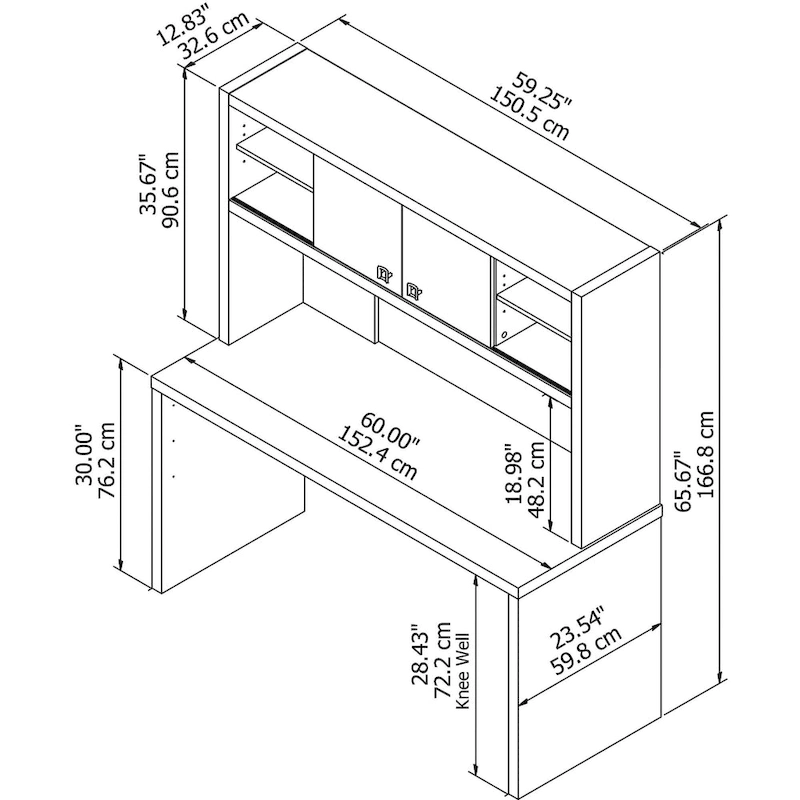 12.83"
32.6 cm

59.25"
150.5 cm

35.67"
90.6 cm

60.00"
152.4 cm

30.00"
76.2 cm

18.98"
48.2 cm

65.67"
166.8 cm

28.43"
72.2 cm
Knee Well

23.54"
59.8 cm