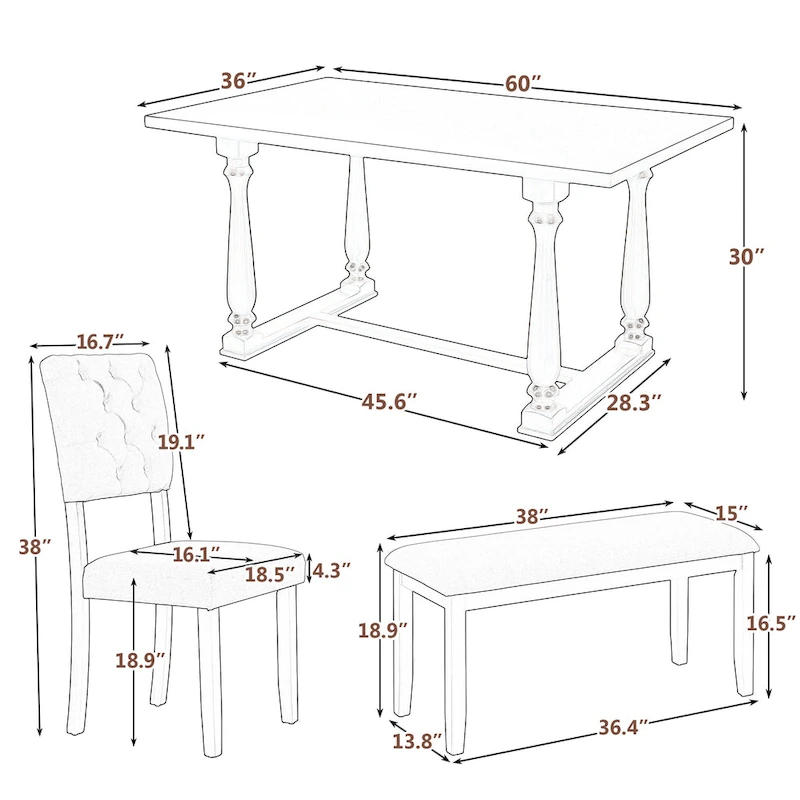 36″
60″
30″
45.6″
28.3″
16.7″
19.1″
38″
16.1″
18.5″
4.3″
18.9″
38″
15″
18.9″
16.5″
13.8″
36.4″