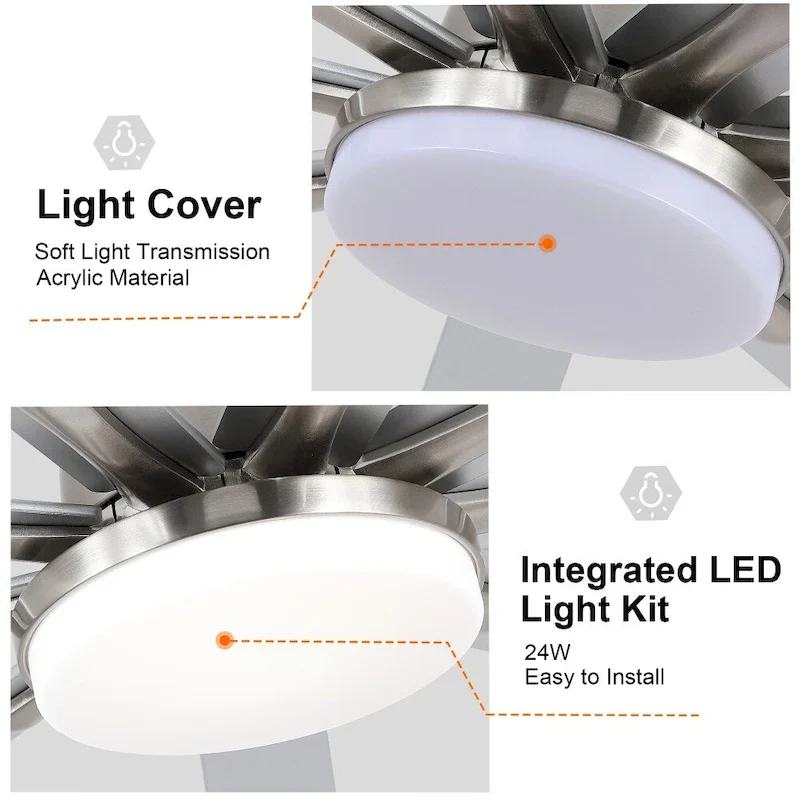 Light Cover

Soft Light Transmission
Acrylic Material

Integrated LED Light Kit

24W
Easy to Install