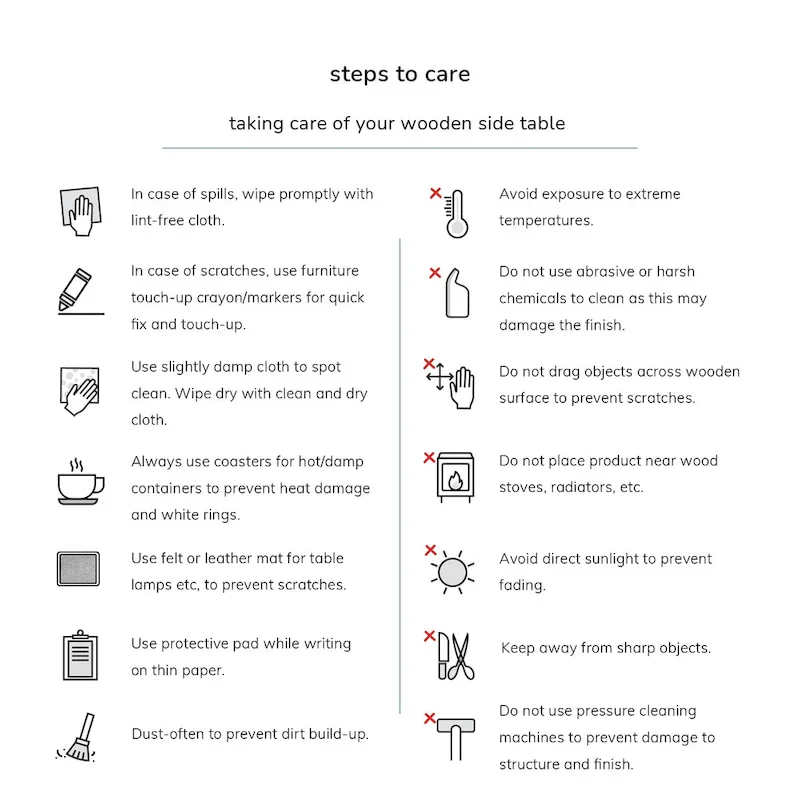 steps to care

taking care of your wooden side table

In case of spills, wipe promptly with lint-free cloth.

In case of scratches, use furniture touch-up crayon/markers for quick fix and touch-up.

Use slightly damp cloth to spot clean. Wipe dry with clean and dry cloth.

Always use coasters for hot/damp containers to prevent heat damage and white rings.

Use felt or leather mat for table lamps etc, to prevent scratches.

Use protective pad while writing on thin paper.

Dust-often to prevent dirt build-up.

Avoid exposure to extreme temperatures.

Do not use abrasive or harsh chemicals to clean as this may damage the finish.

Do not drag objects across wooden surface to prevent scratches.

Do not place product near wood stoves, radiators, etc.

Avoid direct sunlight to prevent fading.

Keep away from sharp objects.

Do not use pressure cleaning machines to prevent damage to structure and finish.