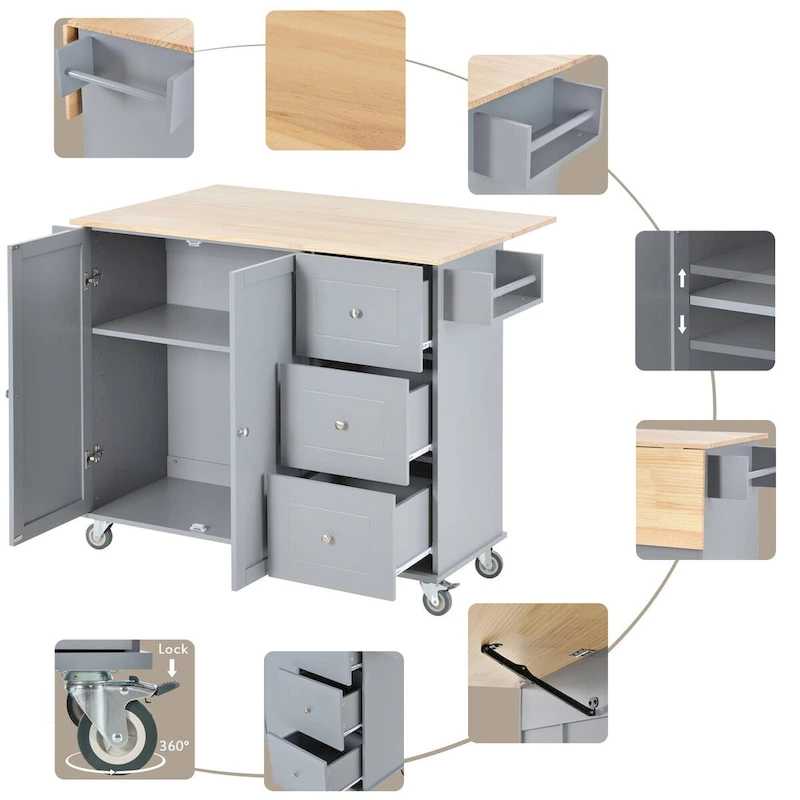 Lock
360°