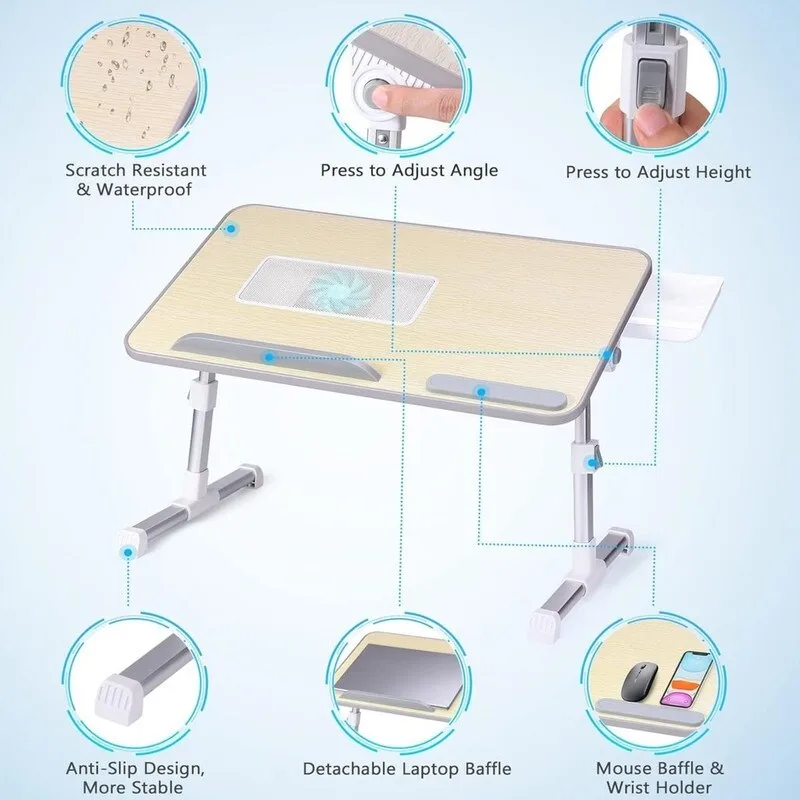 Scratch Resistant & Waterproof

Press to Adjust Angle

Press to Adjust Height

Anti-Slip Design, More Stable

Detachable Laptop Baffle

Mouse Baffle & Wrist Holder