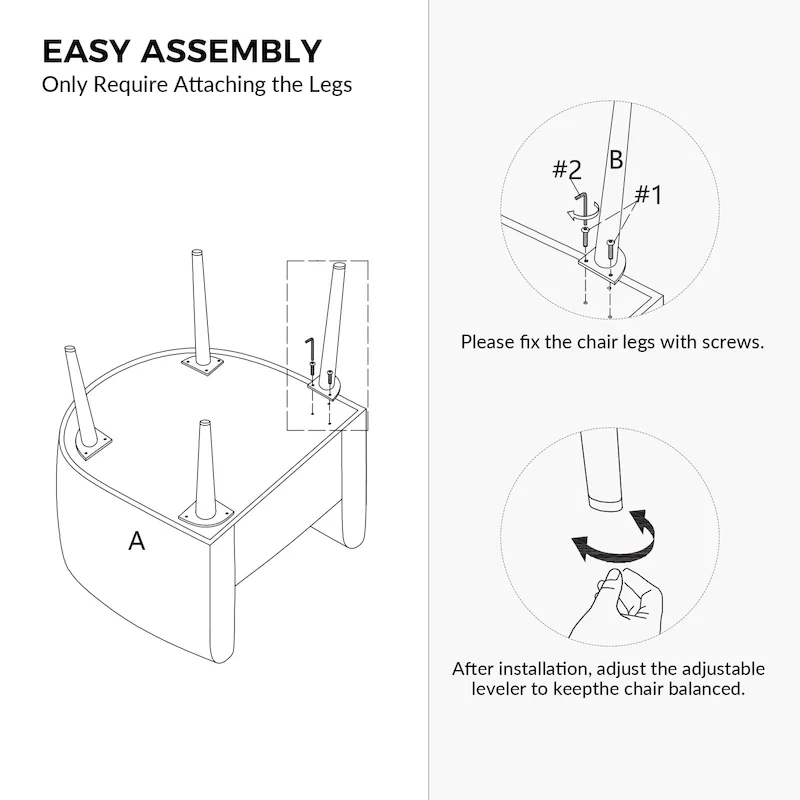 EASY ASSEMBLY
Only Require Attaching the Legs

A

#2
B
#1

Please fix the chair legs with screws.

After installation, adjust the adjustable leveler to keepthe chair balanced.