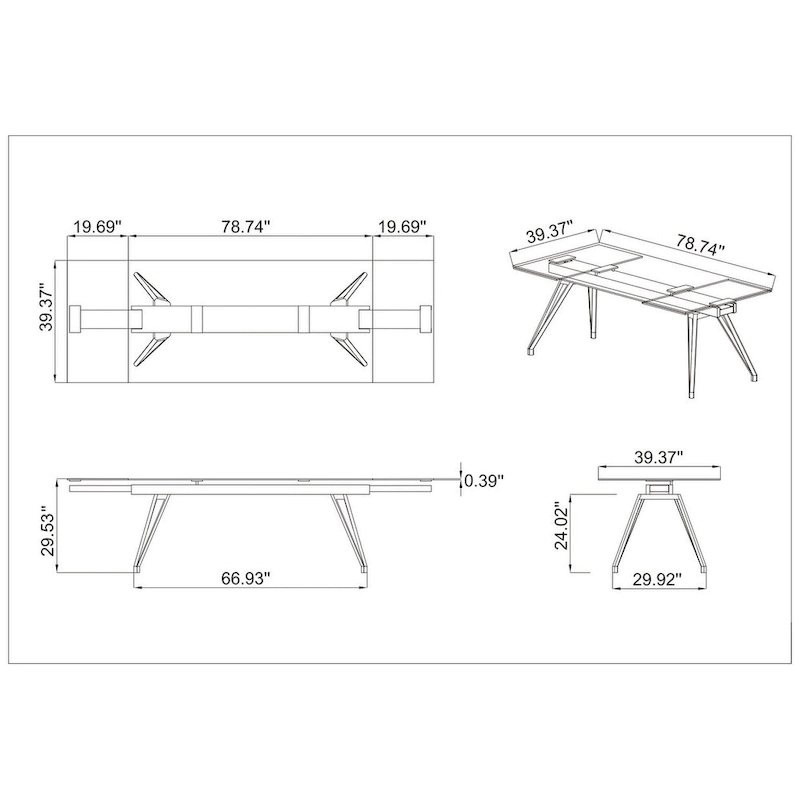 19.69"
78.74"
19.69"
39.37"

39.37"
78.74"

0.39"
29.53"
66.93"

39.37"
24.02"
29.92"