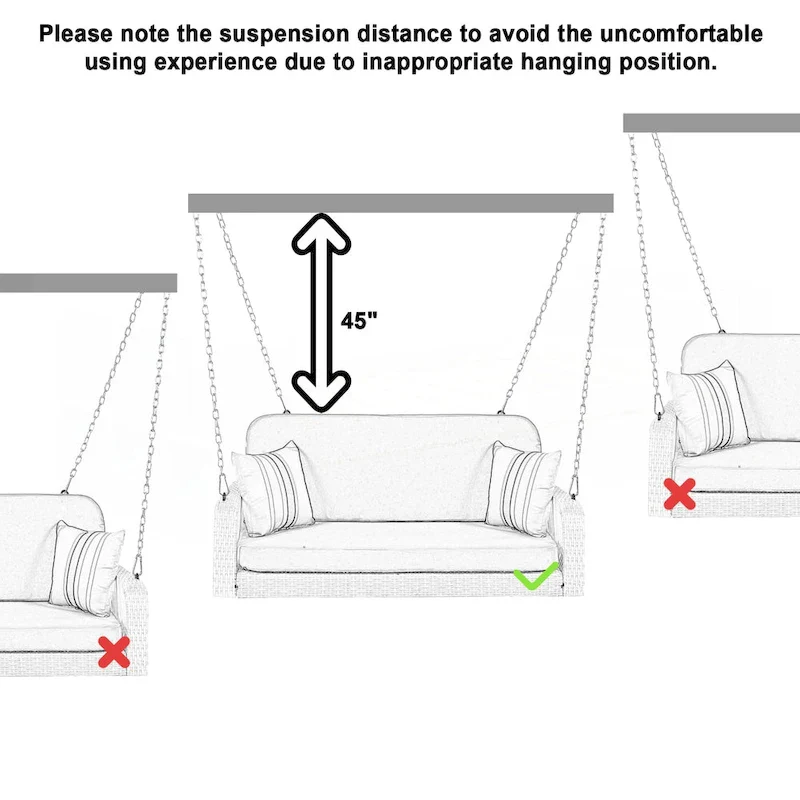 Please note the suspension distance to avoid the uncomfortable using experience due to inappropriate hanging position.

45"