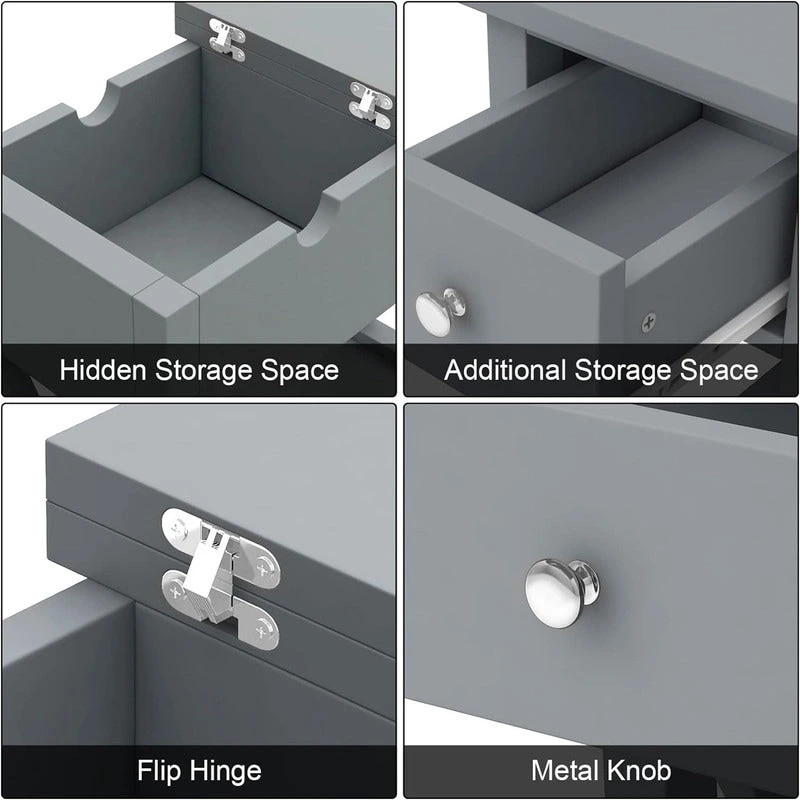 Hidden Storage Space

Additional Storage Space

Flip Hinge

Metal Knob