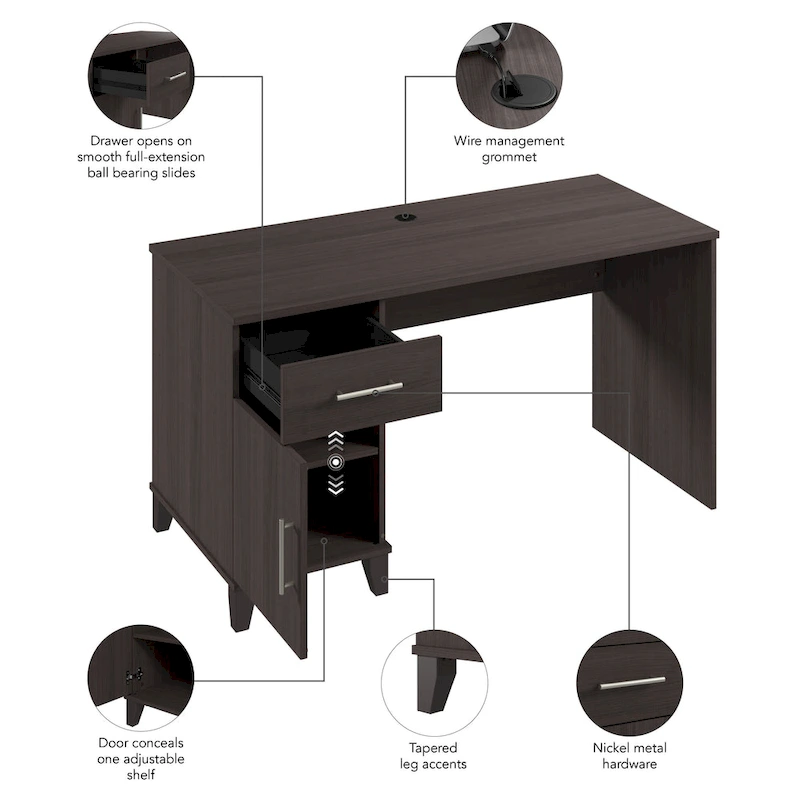 Drawer opens on smooth full-extension ball bearing slides

Wire management grommet

Door conceals one adjustable shelf

Tapered leg accents

Nickel metal hardware