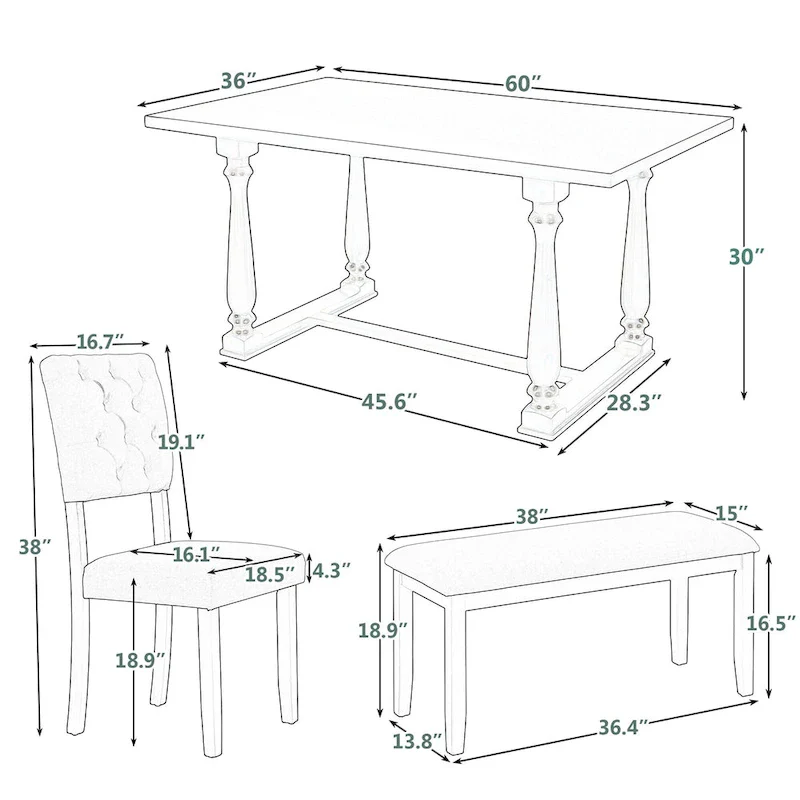 36″
60″
30″
45.6″
28.3″
16.7″
19.1″
38″
16.1″
18.5″
4.3″
18.9″
38″
15″
18.9″
16.5″
13.8″
36.4″