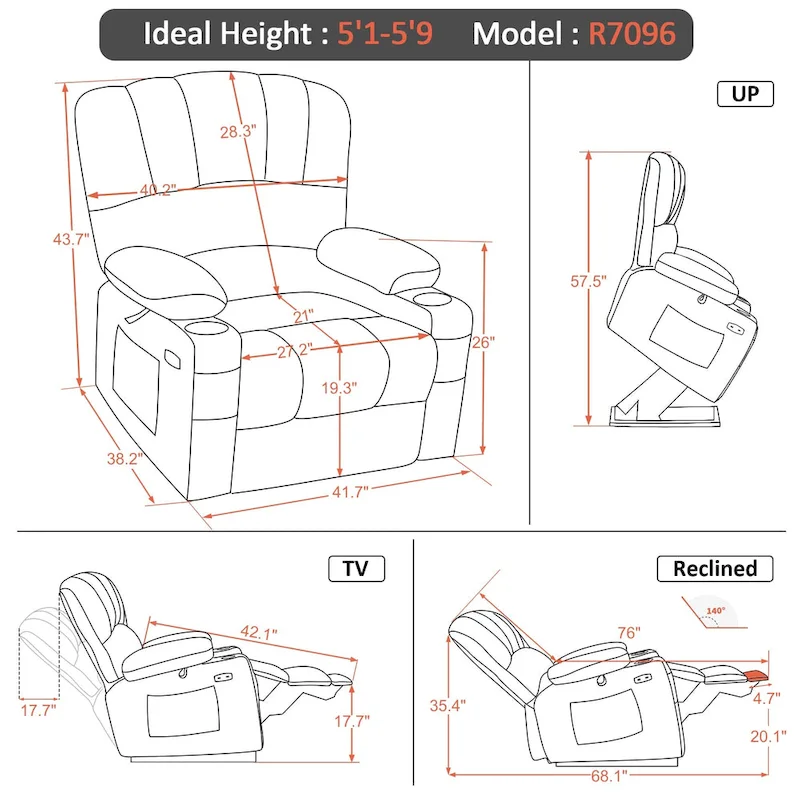 Ideal Height : 5'1-5'9 Model : R7096

28.3"
40.2"
43.7"
21"
27.2"
26"
19.3"
38.2"
41.7"

UP

57.5"

TV

42.1"
17.7"
17.7"

Reclined

140°
76"
35.4"
4.7"
20.1"
68.1"