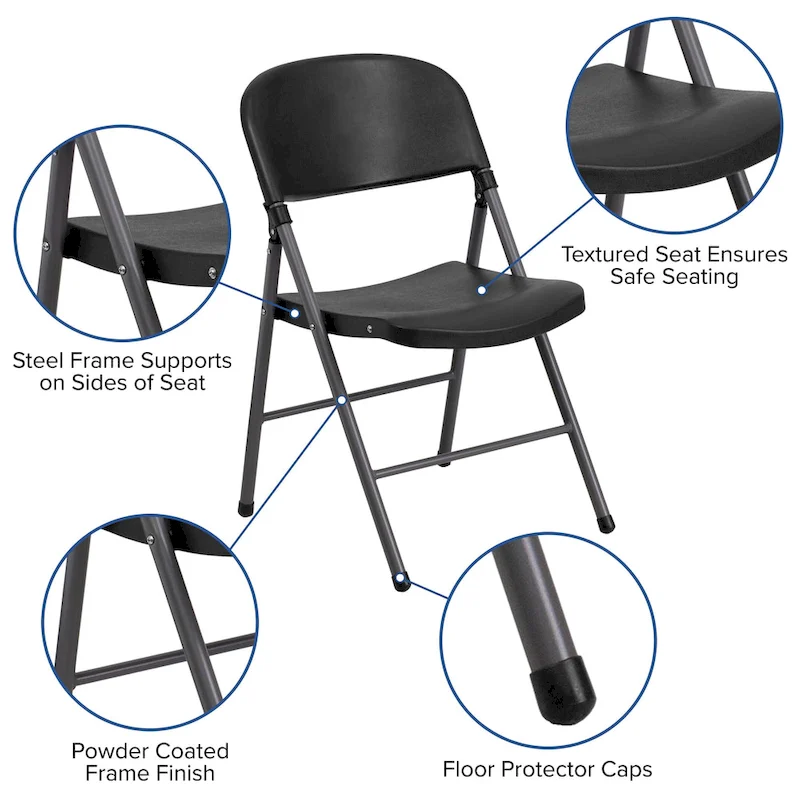 Textured Seat Ensures Safe Seating

Steel Frame Supports on Sides of Seat

Powder Coated Frame Finish

Floor Protector Caps