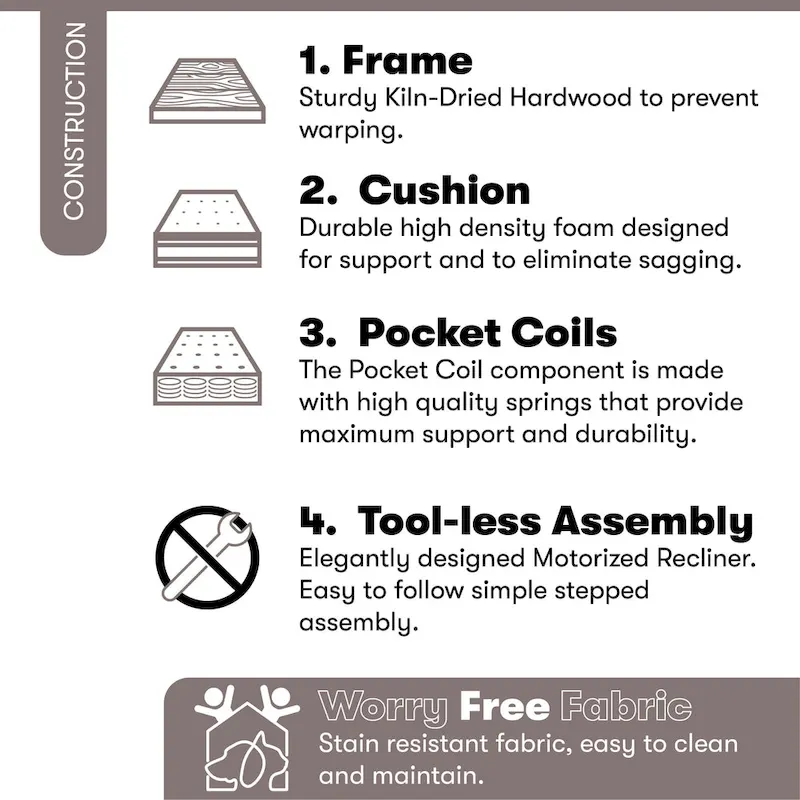 CONSTRUCTION

1. Frame
Sturdy Kiln-Dried Hardwood to prevent warping.

2. Cushion
Durable high density foam designed for support and to eliminate sagging.

3. Pocket Coils
The Pocket Coil component is made with high quality springs that provide maximum support and durability.

4. Tool-less Assembly
Elegantly designed Motorized Recliner. Easy to follow simple stepped assembly.

Worry Free Fabric
Stain resistant fabric, easy to clean and maintain.