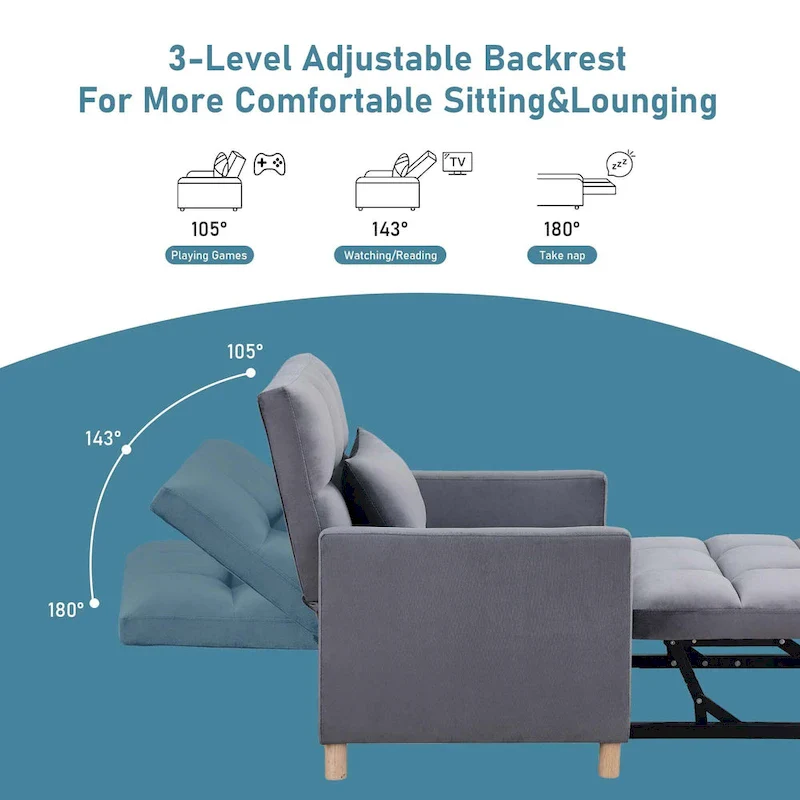 3-Level Adjustable Backrest
For More Comfortable Sitting&Lounging

TV

zzz

105°
Playing Games

143°
Watching/Reading

180°
Take nap

105°

143°

180°