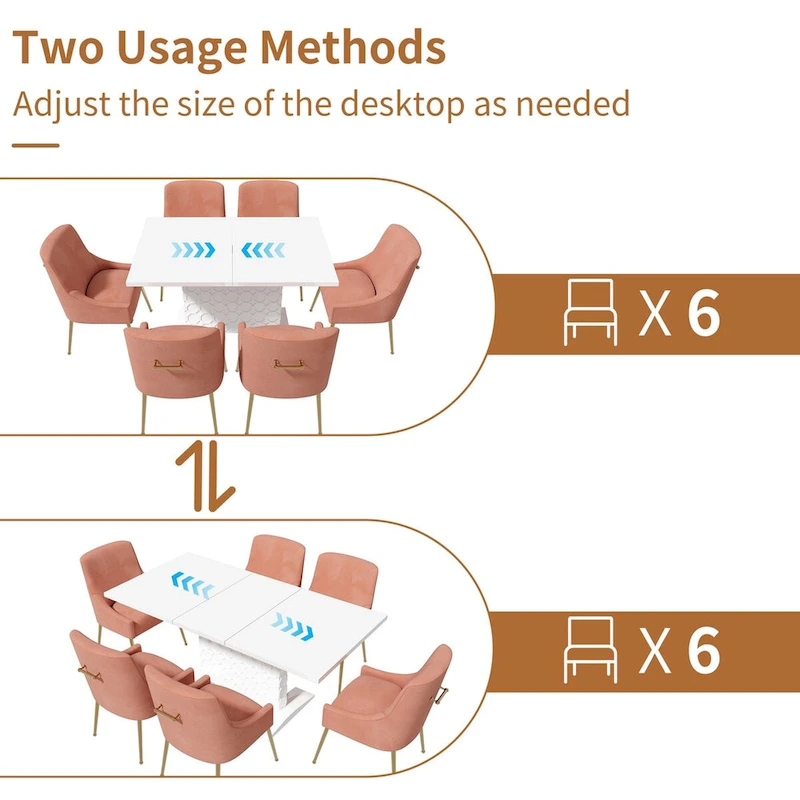 Two Usage Methods

Adjust the size of the desktop as needed

X 6

X 6