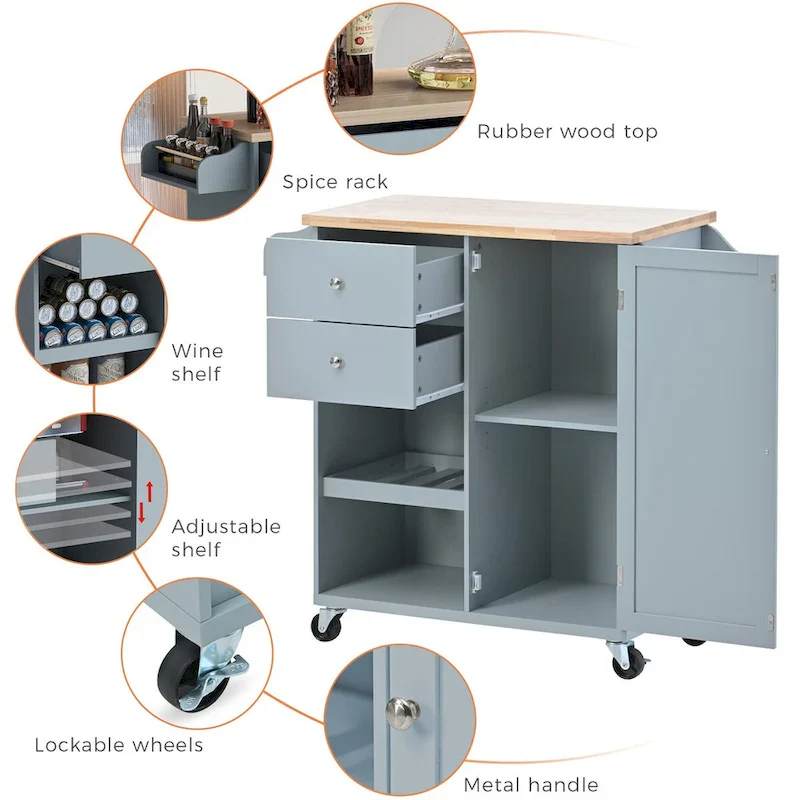 Rubber wood top

Spice rack

Wine shelf

Adjustable shelf

Lockable wheels

Metal handle