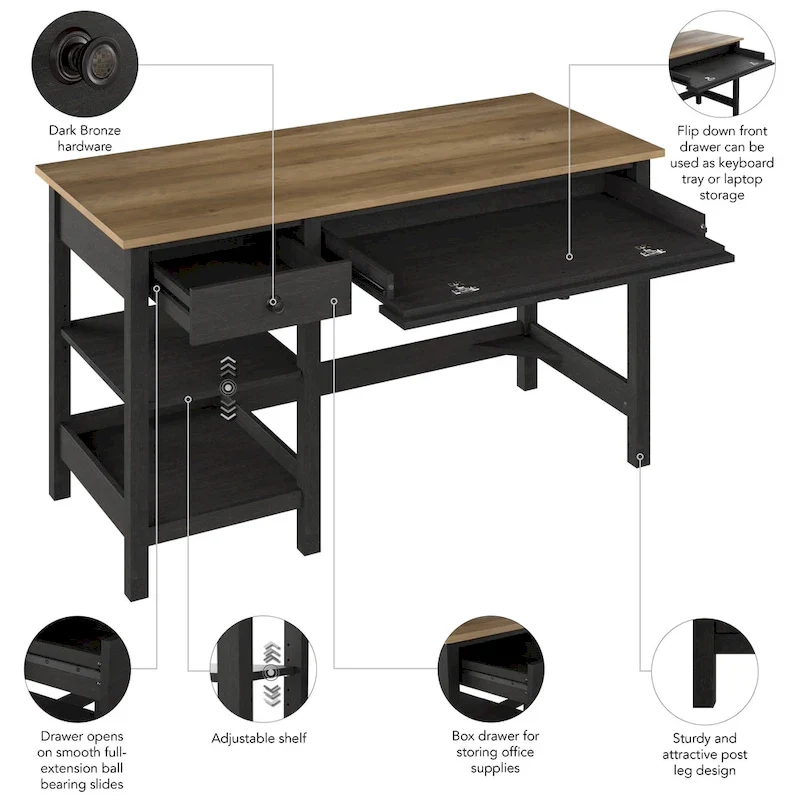 Dark Bronze hardware

Flip down front drawer can be used as keyboard tray or laptop storage

Drawer opens on smooth full-extension ball bearing slides

Adjustable shelf

Box drawer for storing office supplies

Sturdy and attractive post leg design