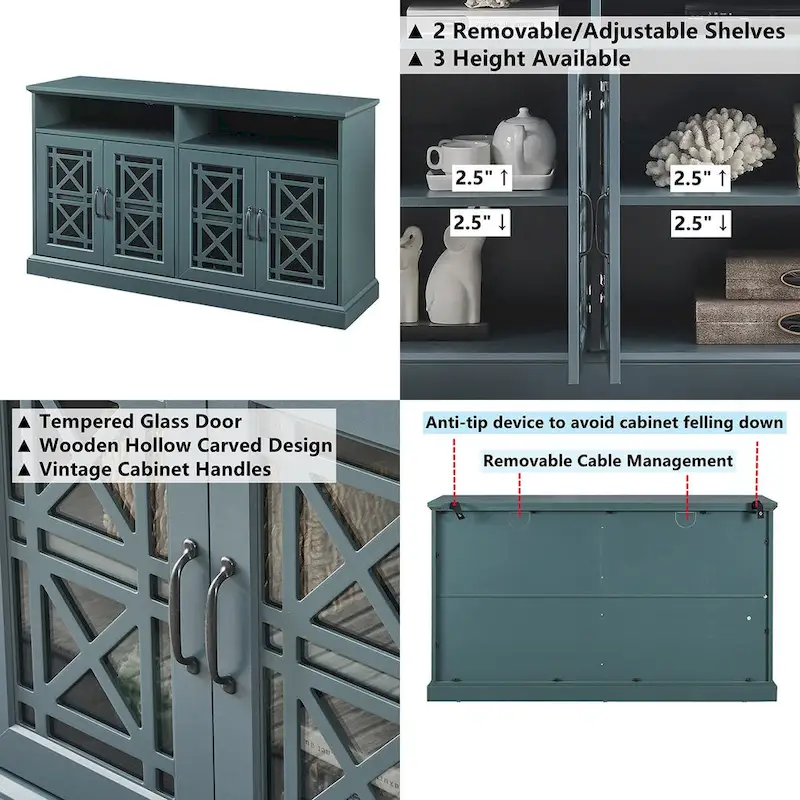 ▲ 2 Removable/Adjustable Shelves
▲ 3 Height Available

2.5" ↑
2.5" ↓
2.5" ↑
2.5" ↓

▲ Tempered Glass Door
▲ Wooden Hollow Carved Design
▲ Vintage Cabinet Handles

Anti-tip device to avoid cabinet felling down
Removable Cable Management