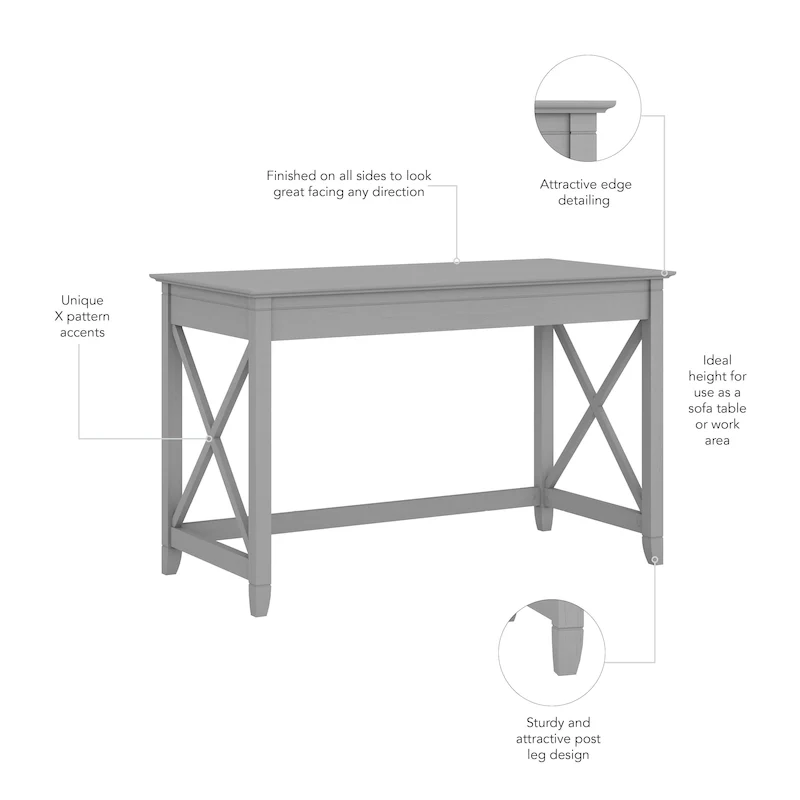 Finished on all sides to look great facing any direction

Attractive edge detailing

Unique X pattern accents

Ideal height for use as a sofa table or work area

Sturdy and attractive post leg design