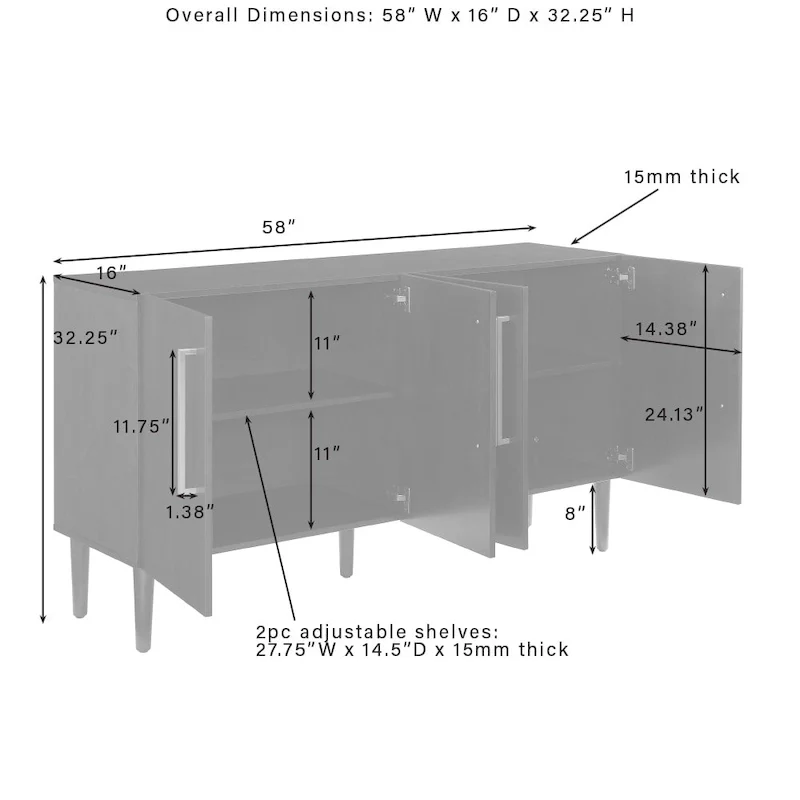 Overall Dimensions: 58" W x 16" D x 32.25" H

15mm thick

58"

16"

32.25"

11"

14.38"

11.75"

11"

24.13"

1.38"

8"

2pc adjustable shelves:
27.75"W x 14.5"D x 15mm thick