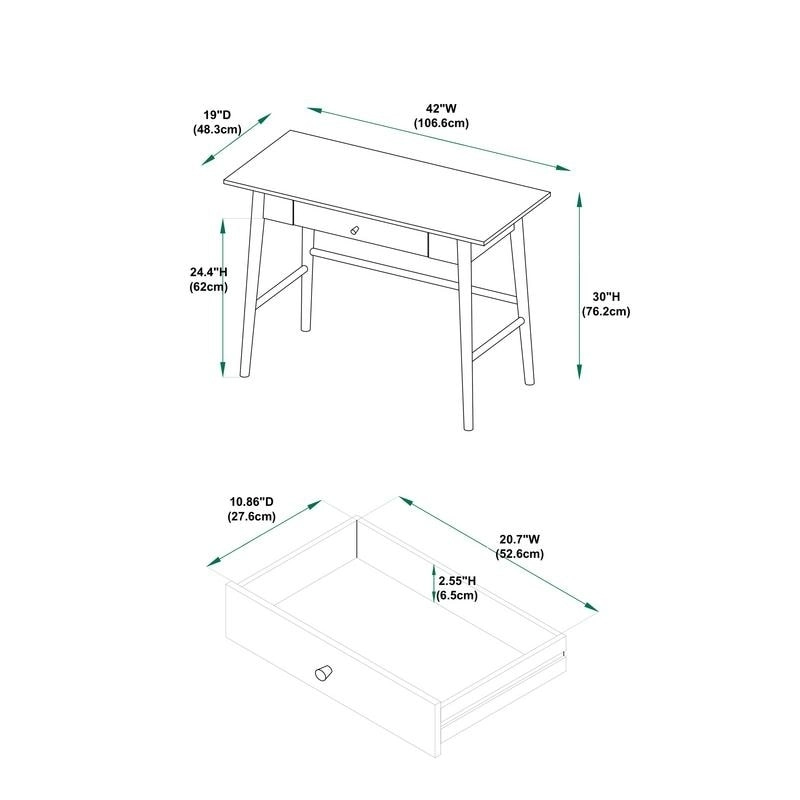 19"D
(48.3cm)

42"W
(106.6cm)

24.4"H
(62cm)

30"H
(76.2cm)

10.86"D
(27.6cm)

20.7"W
(52.6cm)

2.55"H
(6.5cm)