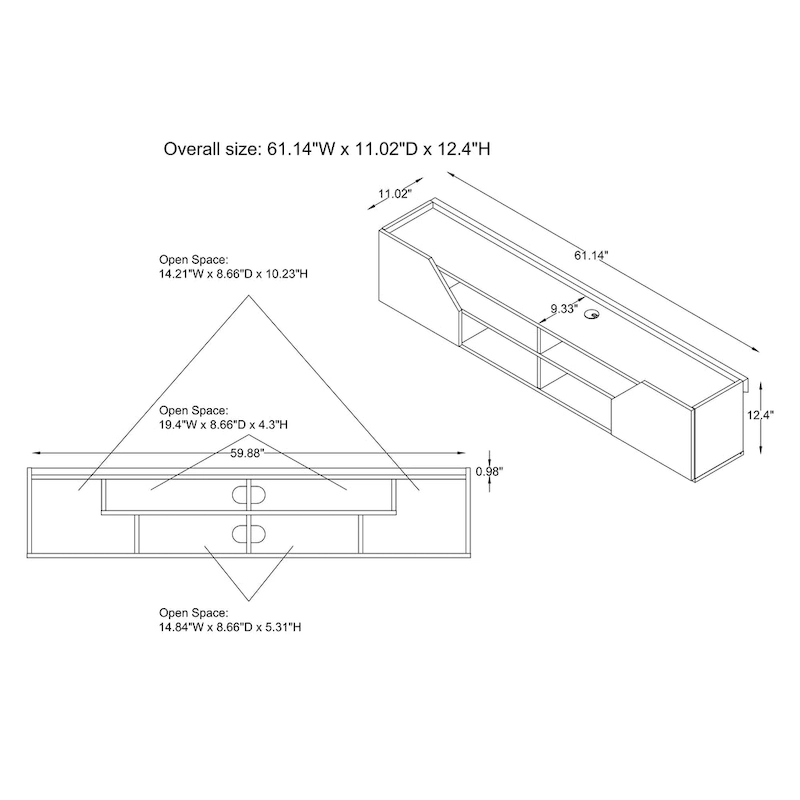 Overall size: 61.14"W x 11.02"D x 12.4"H

11.02"

61.14"

9.33"

12.4"

Open Space:
14.21"W x 8.66"D x 10.23"H

Open Space:
19.4"W x 8.66"D x 4.3"H

59.88"

0.98"

Open Space:
14.84"W x 8.66"D x 5.31"H